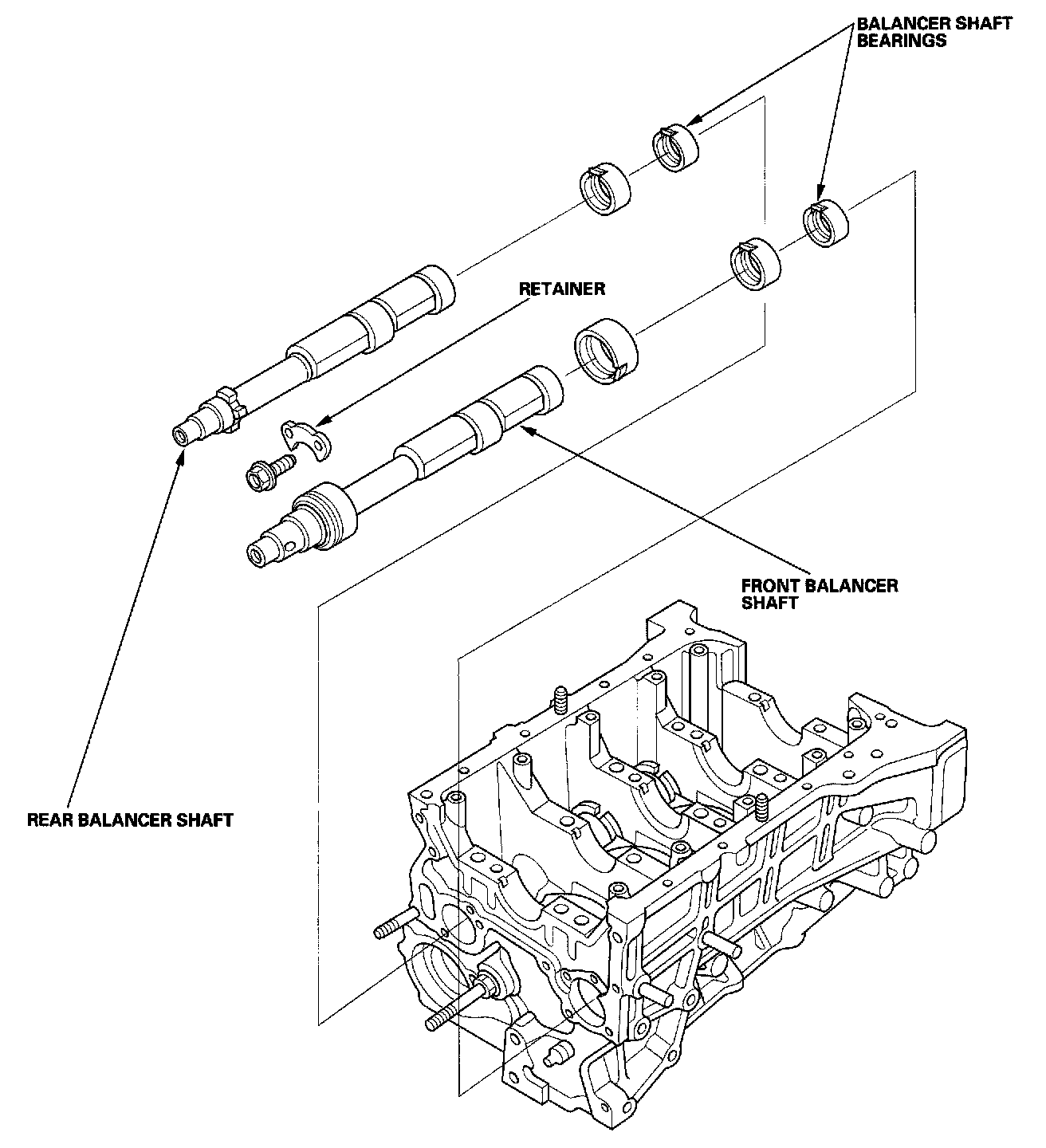 BALANCER SHAFT BEARINGS

RETAINER

FRONT BALANCER SHAFT

REAR BALANCER SHAFT