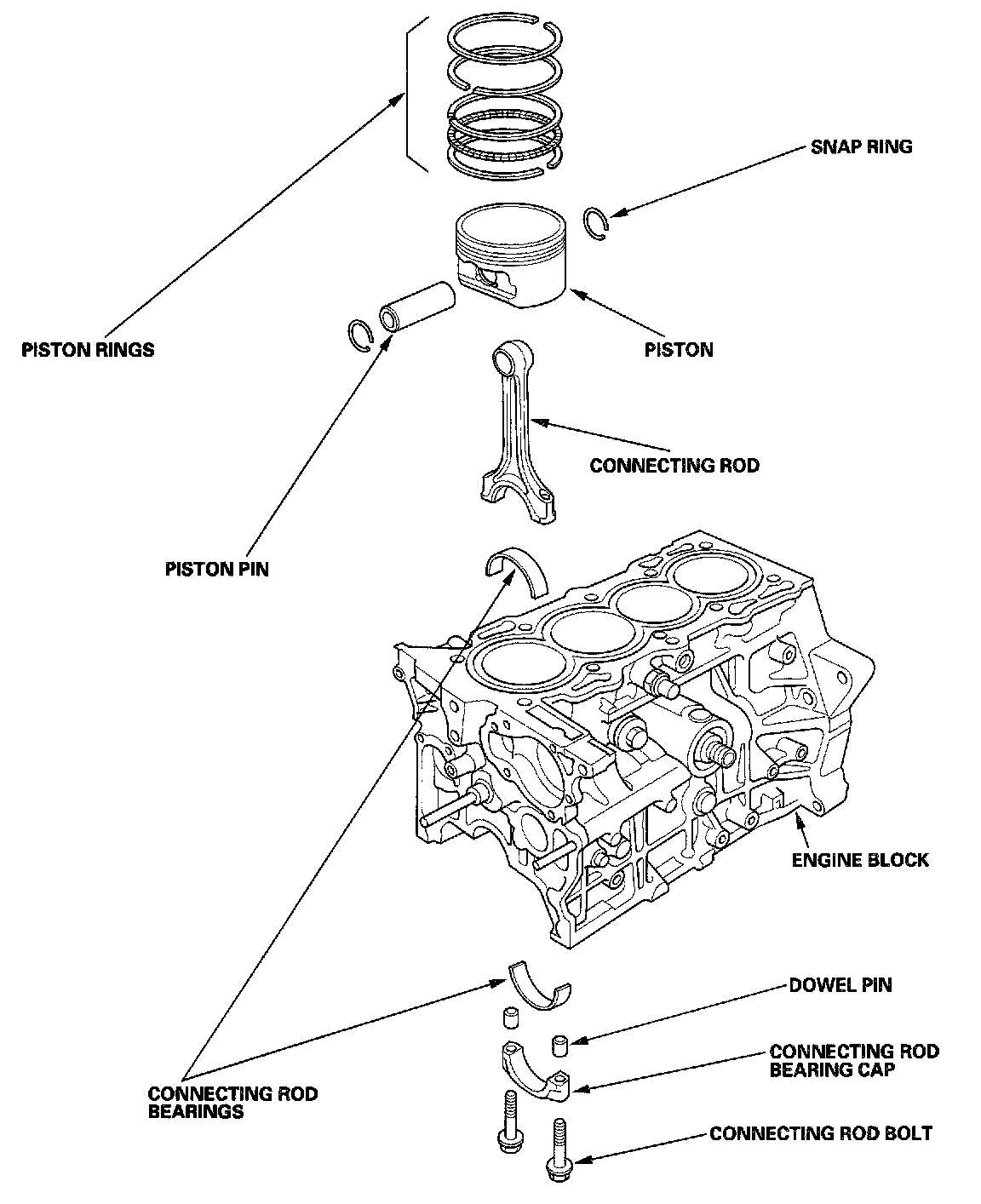 SNAP RING

PISTON RINGS

PISTON

CONNECTING ROD

PISTON PIN

ENGINE BLOCK

DOWEL PIN

CONNECTING ROD BEARING CAP

CONNECTING ROD BEARINGS

CONNECTING ROD BOLT