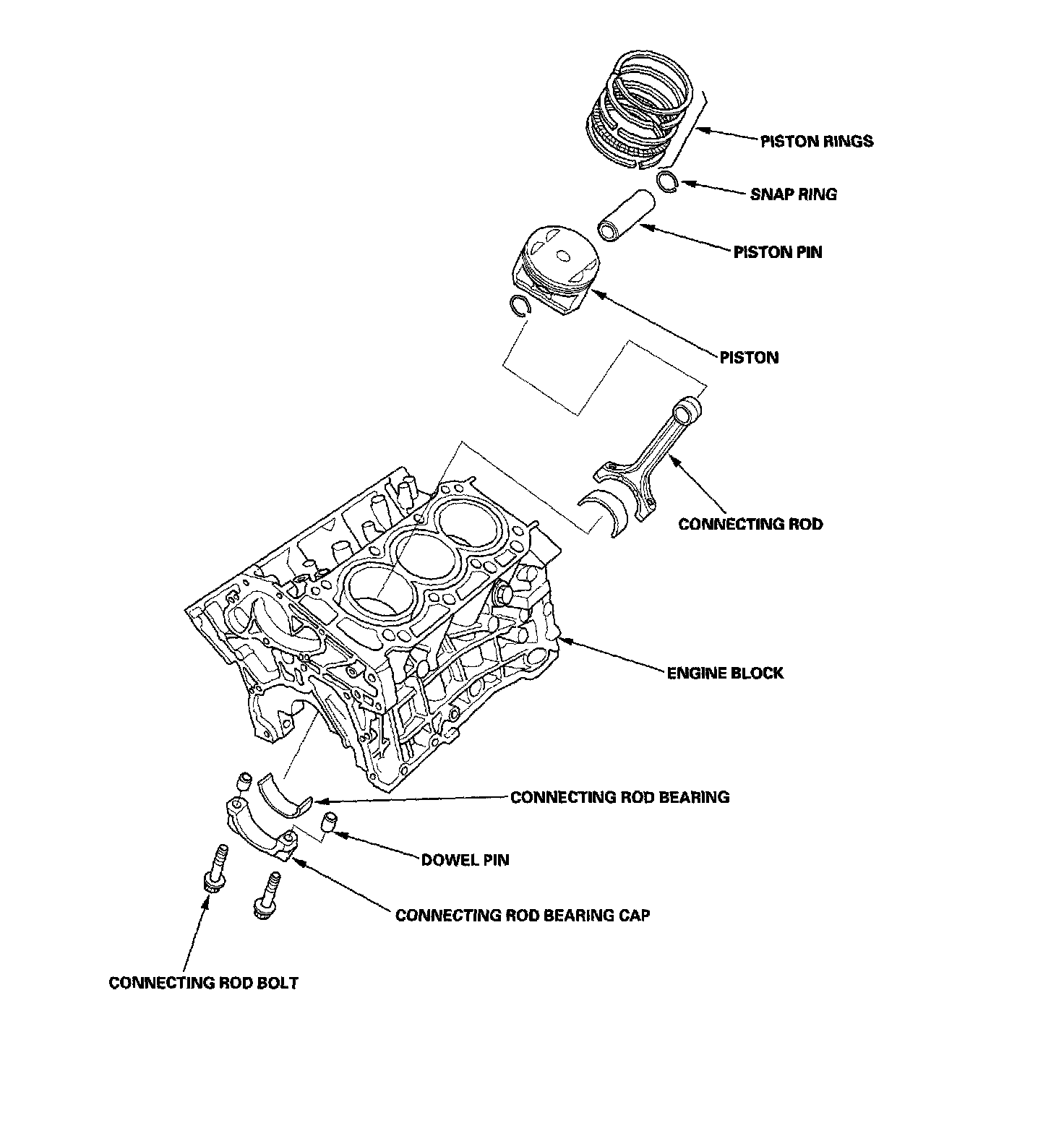 PISTON RINGS

SNAP RING

PISTON PIN

PISTON

CONNECTING ROD

ENGINE BLOCK

CONNECTING ROD BEARING

DOWEL PIN

CONNECTING ROD BEARING CAP

CONNECTING ROD BOLT