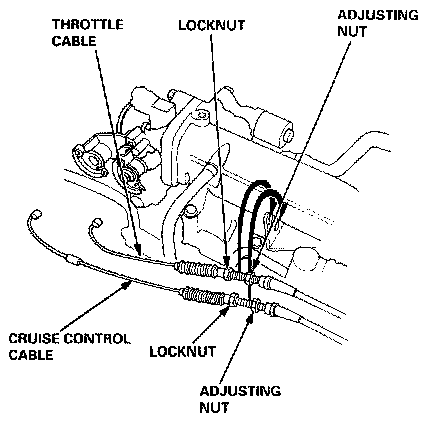 THROTTLE CABLE

LOCKNUT

ADJUSTING NUT

CRUISE CONTROL CABLE

LOCKNUT

ADJUSTING NUT