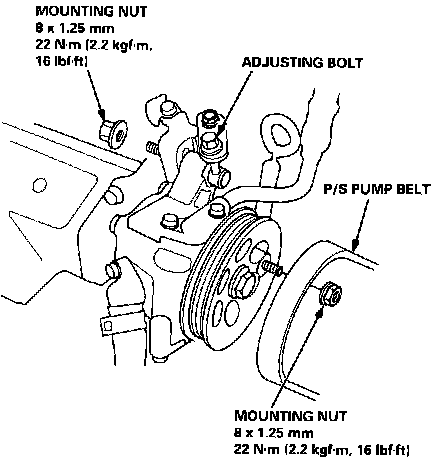 MOUNTING NUT
8 x 1.25 mm
22 N·m (2.2 kgf·m, 16 lbf·ft)

ADJUSTING BOLT

P/S PUMP BELT

MOUNTING NUT
8 x 1.25 mm
22 N·m (2.2 kgf·m, 16 lbf·ft)