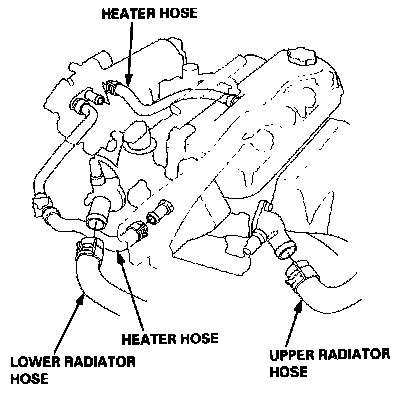 HEATER HOSE

HEATER HOSE

LOWER RADIATOR HOSE

UPPER RADIATOR HOSE