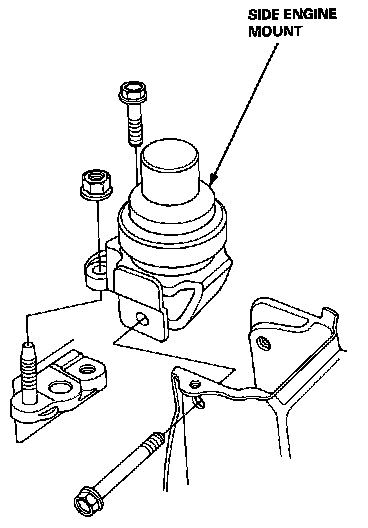 SIDE ENGINE MOUNT