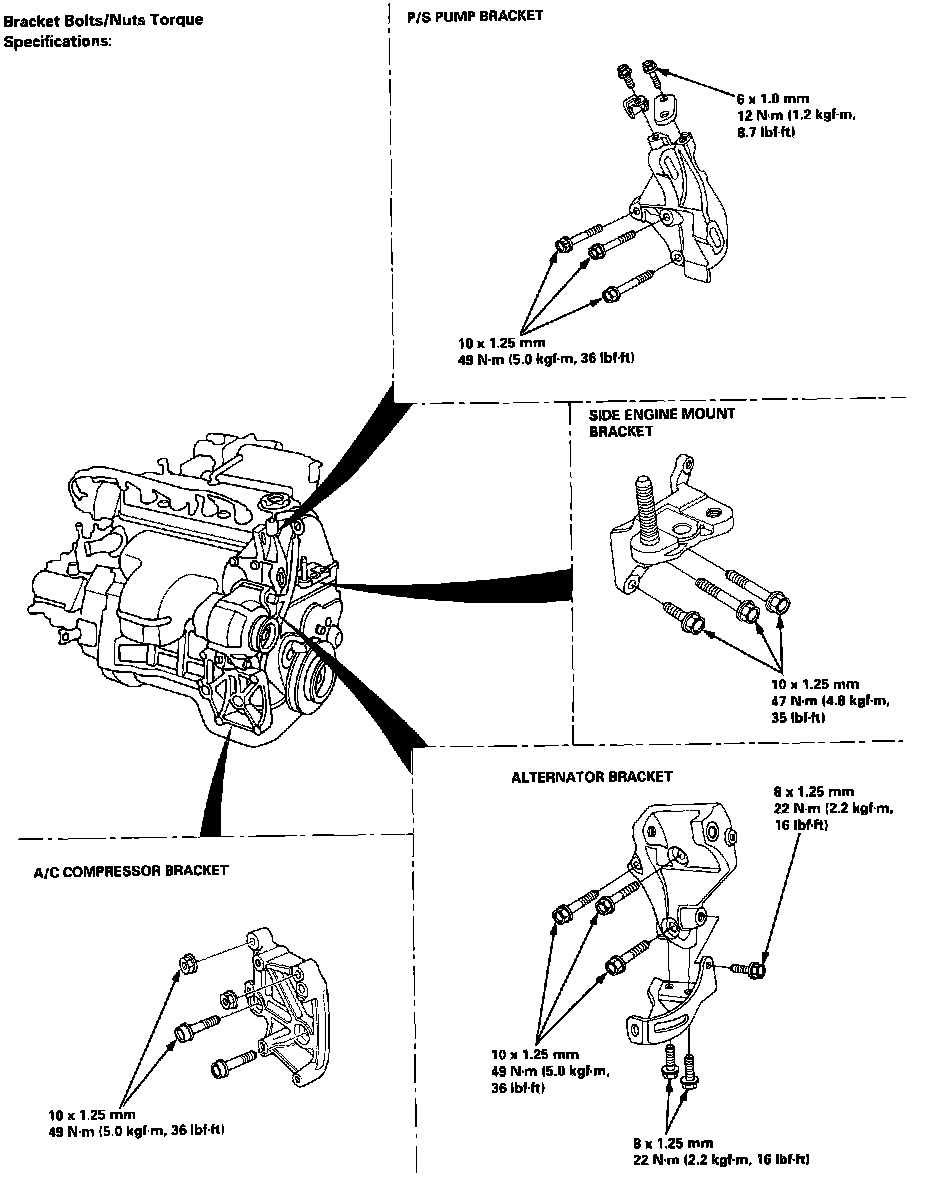 Bracket Bolts/Nuts Torque Specifications:

P/S PUMP BRACKET

6 x 1.0 mm
12 N·m (1.2 kgf·m, 8.7 lbf·ft)

10 x 1.25 mm
49 N·m (5.0 kgf·m, 36 lbf·ft)

SIDE ENGINE MOUNT BRACKET

10 x 1.25 mm
47 N·m (4.8 kgf·m, 35 lbf·ft)

ALTERNATOR BRACKET

8 x 1.25 mm
22 N·m (2.2 kgf·m, 16 lbf·ft)

10 x 1.25 mm
49 N·m (5.0 kgf·m, 36 lbf·ft)

8 x 1.25 mm
22 N·m (2.2 kgf·m, 16 lbf·ft)

A/C COMPRESSOR BRACKET

10 x 1.25 mm
49 N·m (5.0 kgf·m, 36 lbf·ft)