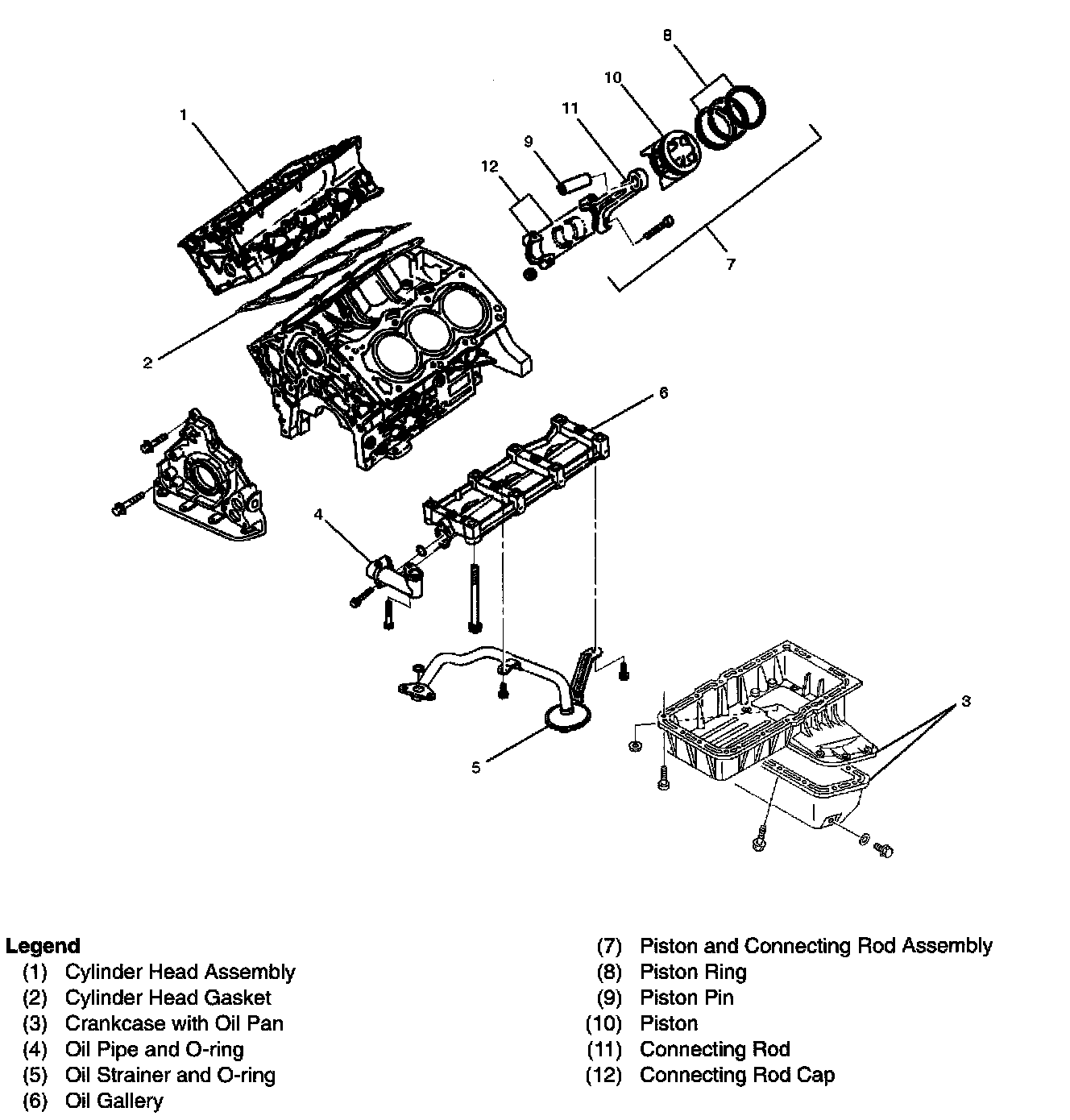 8
10
11
1
9
12
7
2
6
4
3
5

Legend
(1) Cylinder Head Assembly
(2) Cylinder Head Gasket
(3) Crankcase with Oil Pan
(4) Oil Pipe and O-ring
(5) Oil Strainer and O-ring
(6) Oil Gallery
(7) Piston and Connecting Rod Assembly
(8) Piston Ring
(9) Piston Pin
(10) Piston
(11) Connecting Rod
(12) Connecting Rod Cap