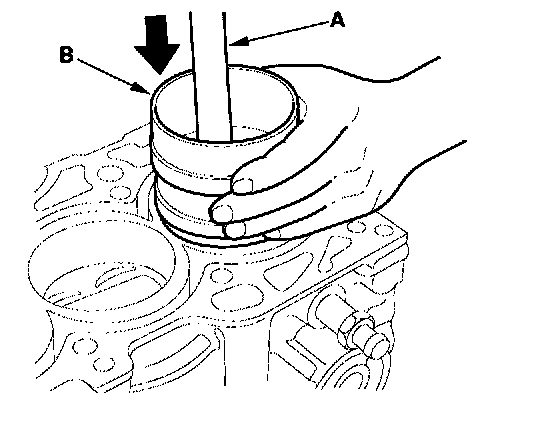 A

B