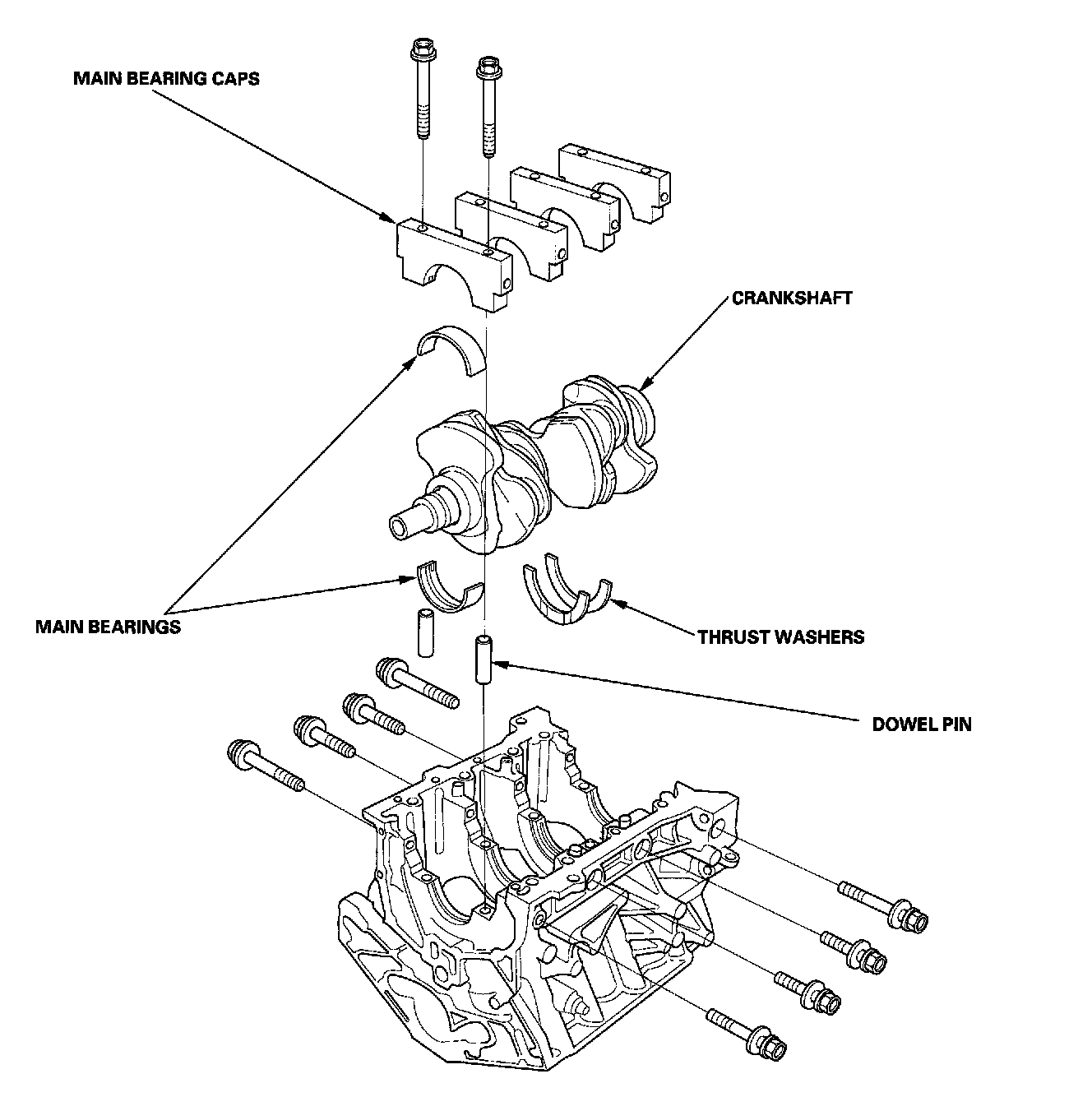 MAIN BEARING CAPS

CRANKSHAFT

MAIN BEARINGS

THRUST WASHERS

DOWEL PIN