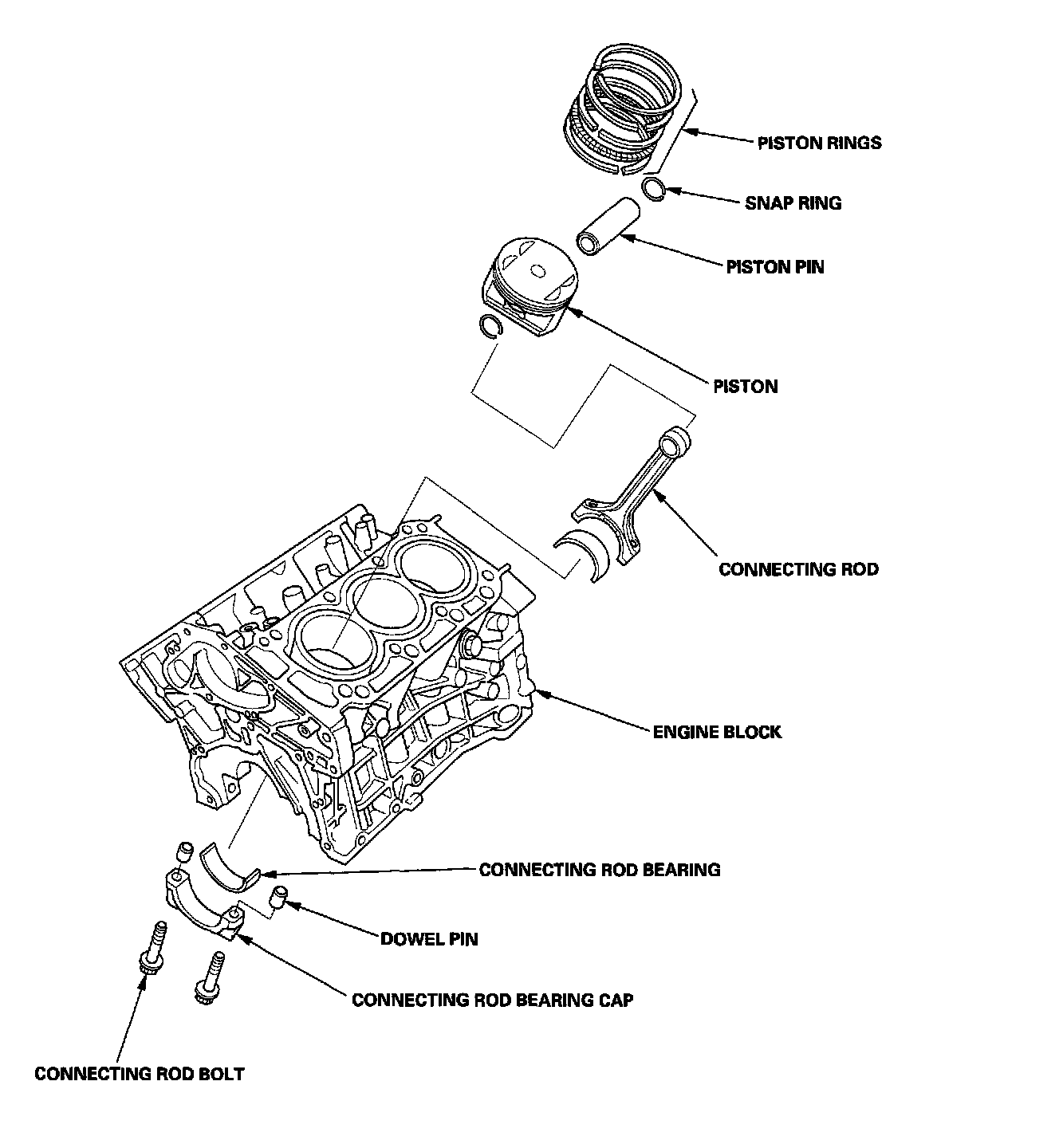 PISTON RINGS

SNAP RING

PISTON PIN

PISTON

CONNECTING ROD

ENGINE BLOCK

CONNECTING ROD BEARING

DOWEL PIN

CONNECTING ROD BEARING CAP

CONNECTING ROD BOLT