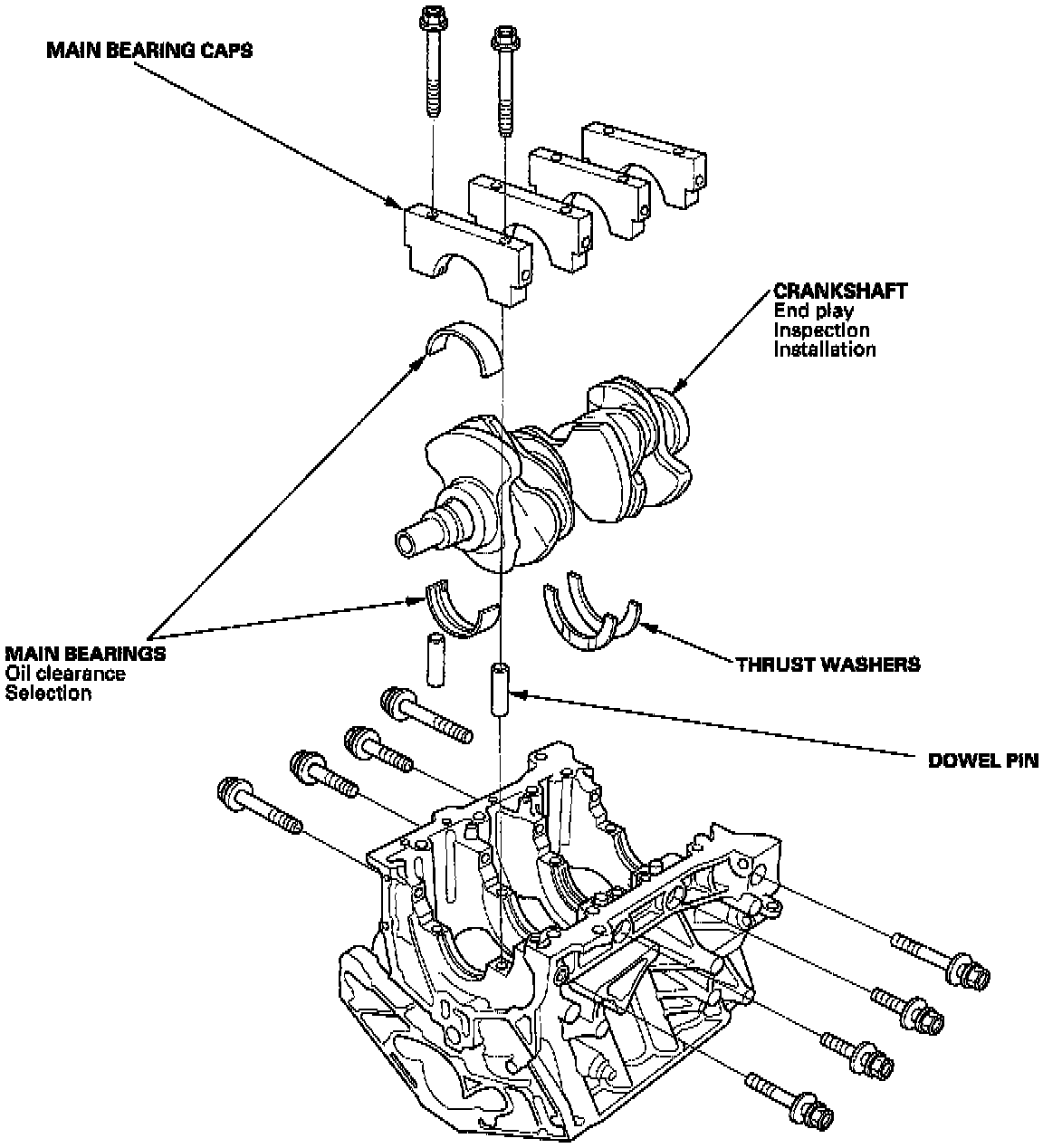 MAIN BEARING CAPS

CRANKSHAFT
End play
Inspection
Installation

MAIN BEARINGS
Oil clearance
Selection

THRUST WASHERS

DOWEL PIN