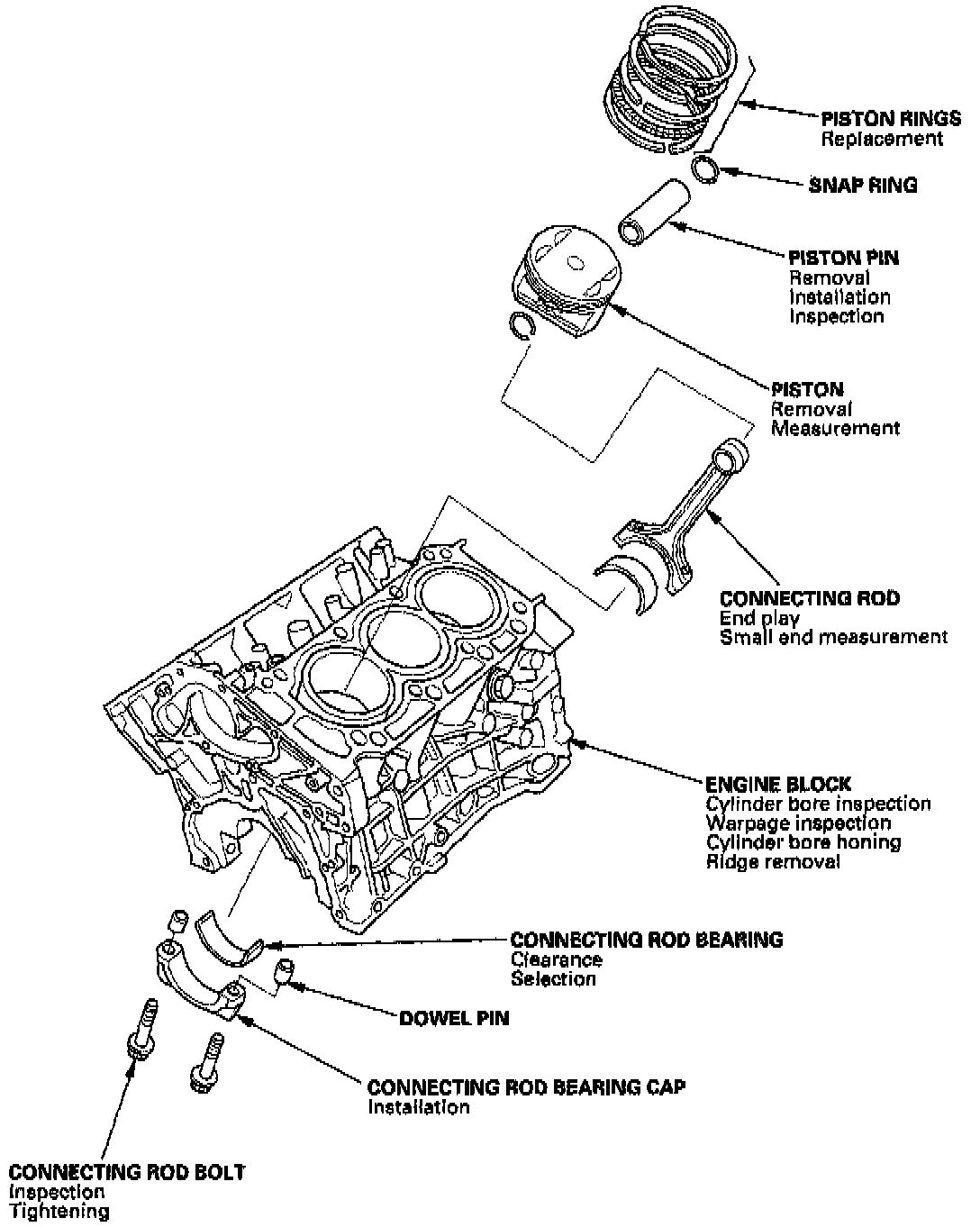 PISTON RINGS
Replacement

SNAP RING

PISTON PIN
Removal
Installation
Inspection

PISTON
Removal
Measurement

CONNECTING ROD
End play
Small end measurement

ENGINE BLOCK
Cylinder bore inspection
Warpage inspection
Cylinder bore honing
Ridge removal

CONNECTING ROD BEARING
Clearance
Selection

DOWEL PIN

CONNECTING ROD BEARING CAP
Installation

CONNECTING ROD BOLT
Inspection
Tightening