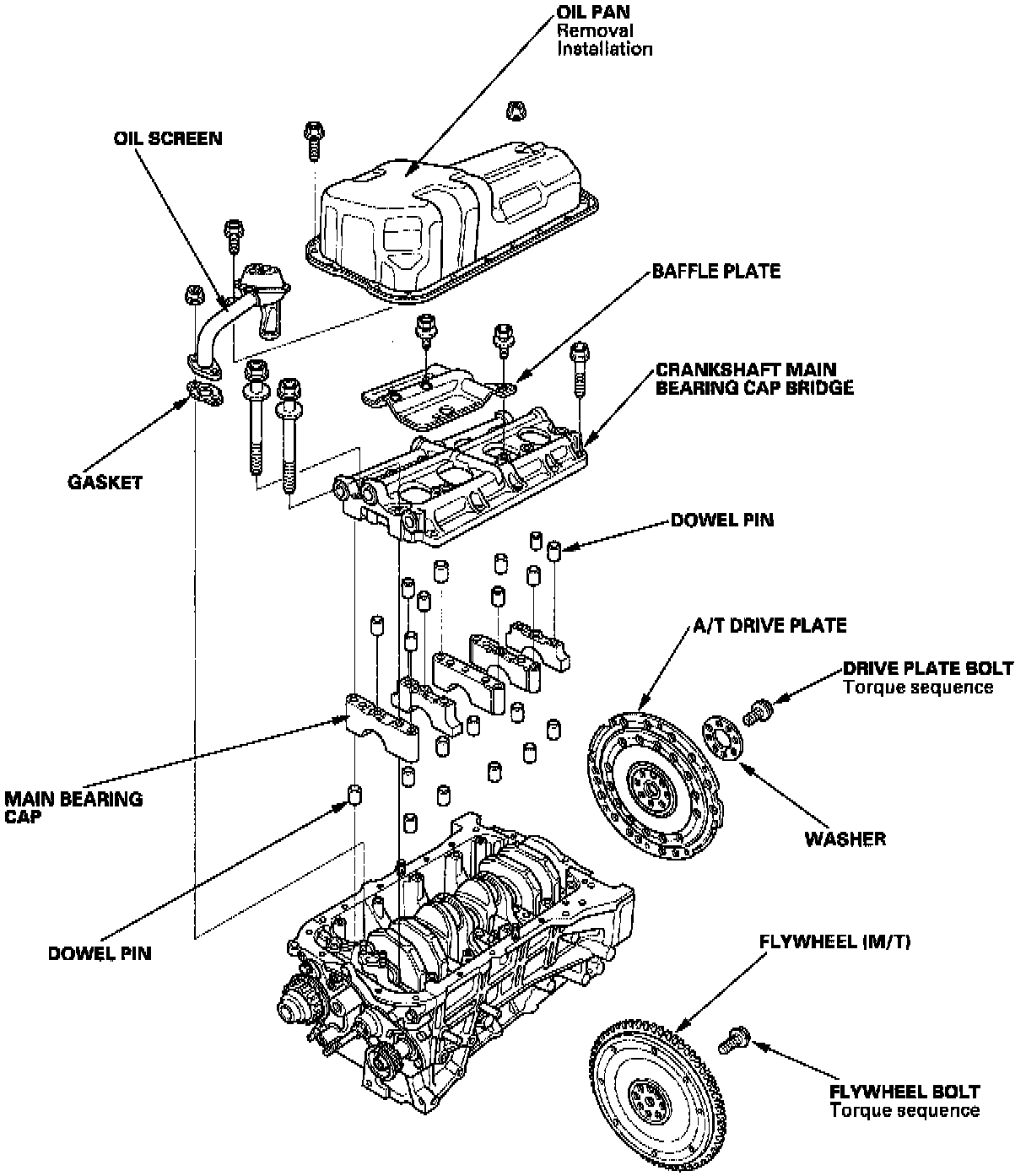 OIL PAN
Removal
Installation

OIL SCREEN

BAFFLE PLATE

CRANKSHAFT MAIN BEARING CAP BRIDGE

GASKET

DOWEL PIN

A/T DRIVE PLATE

DRIVE PLATE BOLT
Torque sequence

MAIN BEARING CAP

WASHER

DOWEL PIN

FLYWHEEL (M/T)

FLYWHEEL BOLT
Torque sequence