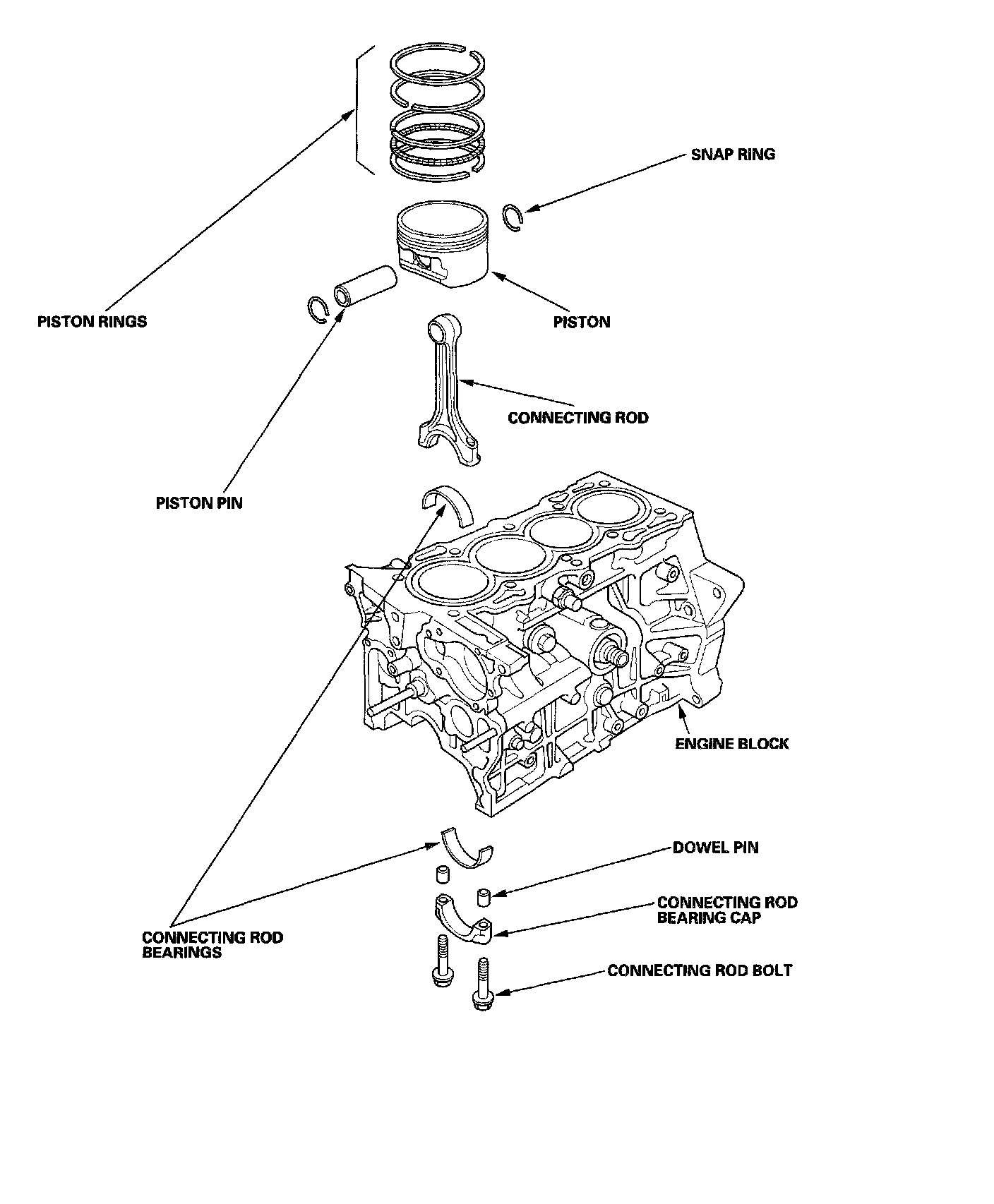 SNAP RING

PISTON RINGS

PISTON

CONNECTING ROD

PISTON PIN

ENGINE BLOCK

DOWEL PIN

CONNECTING ROD BEARING CAP

CONNECTING ROD BEARINGS

CONNECTING ROD BOLT