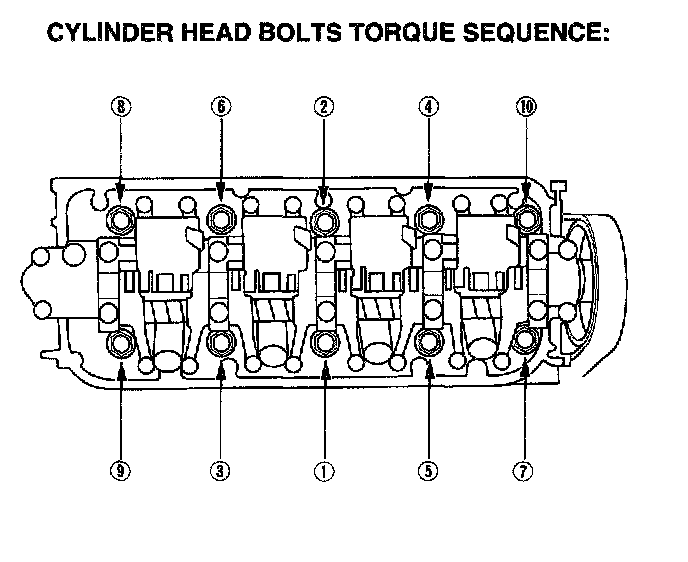 CYLINDER HEAD BOLTS TORQUE SEQUENCE:

⑧ ⑥ ② ④ ⑩

⑨ ③ ① ⑤ ⑦