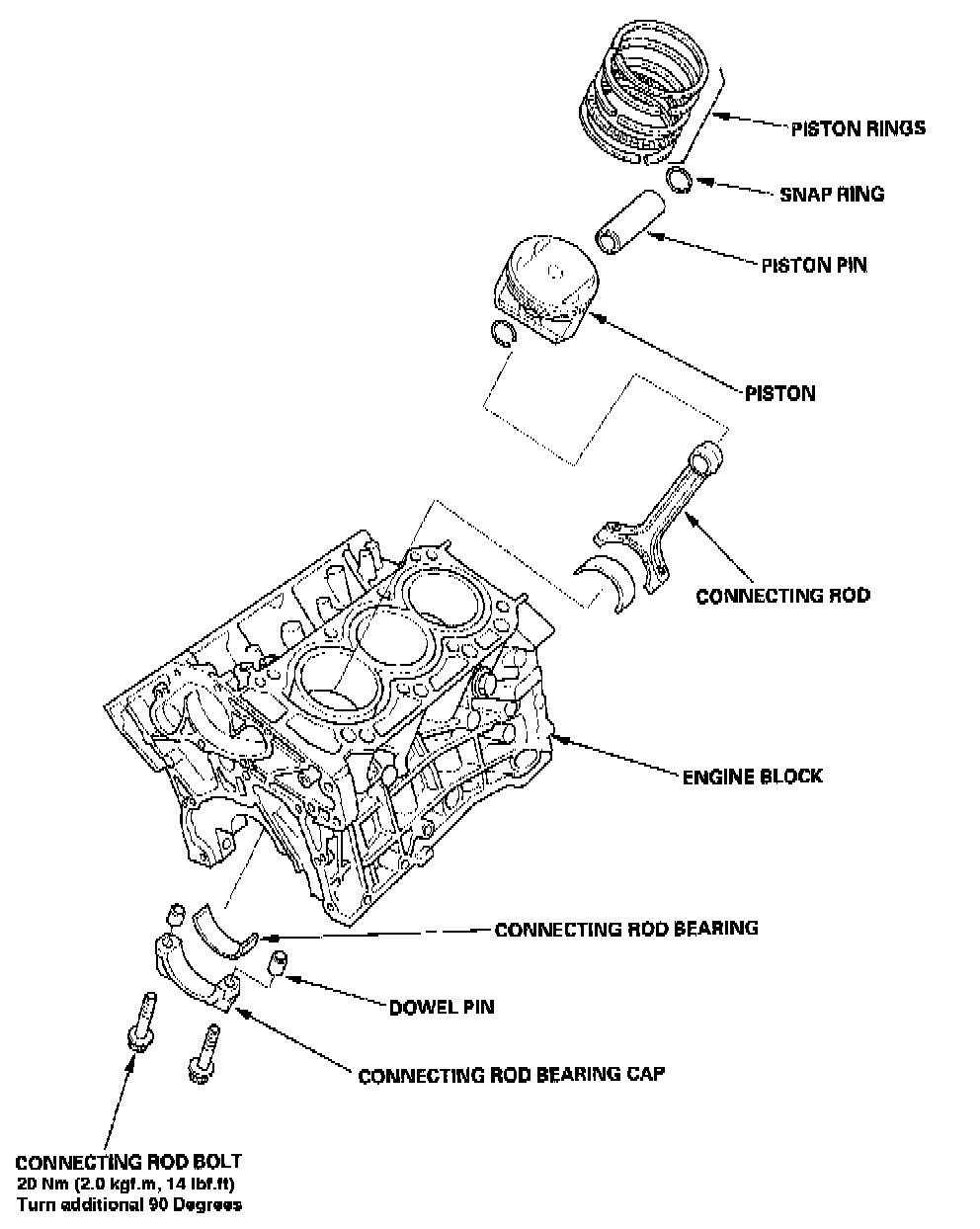 PISTON RINGS

SNAP RING

PISTON PIN

PISTON

CONNECTING ROD

ENGINE BLOCK

CONNECTING ROD BEARING

DOWEL PIN

CONNECTING ROD BEARING CAP

CONNECTING ROD BOLT
20 Nm (2.0 kgf.m, 14 lbf.ft)
Turn additional 90 Degrees