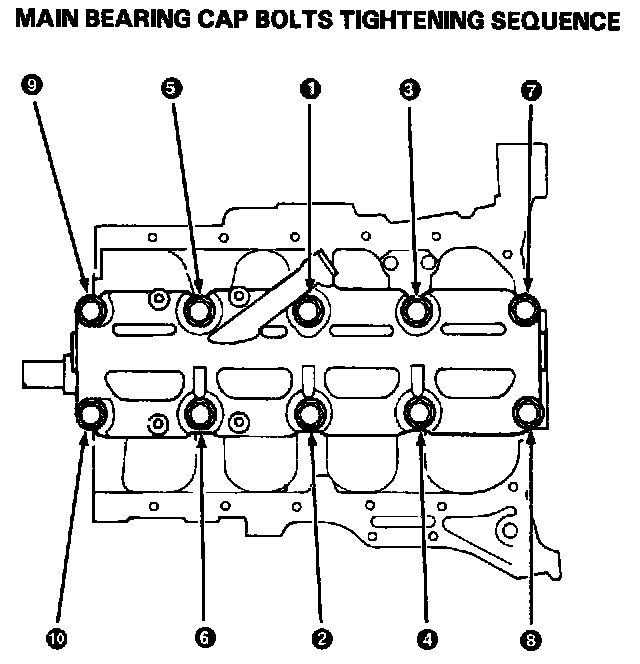 MAIN BEARING CAP BOLTS TIGHTENING SEQUENCE

9
5
1
3
7

10
6
2
4
8