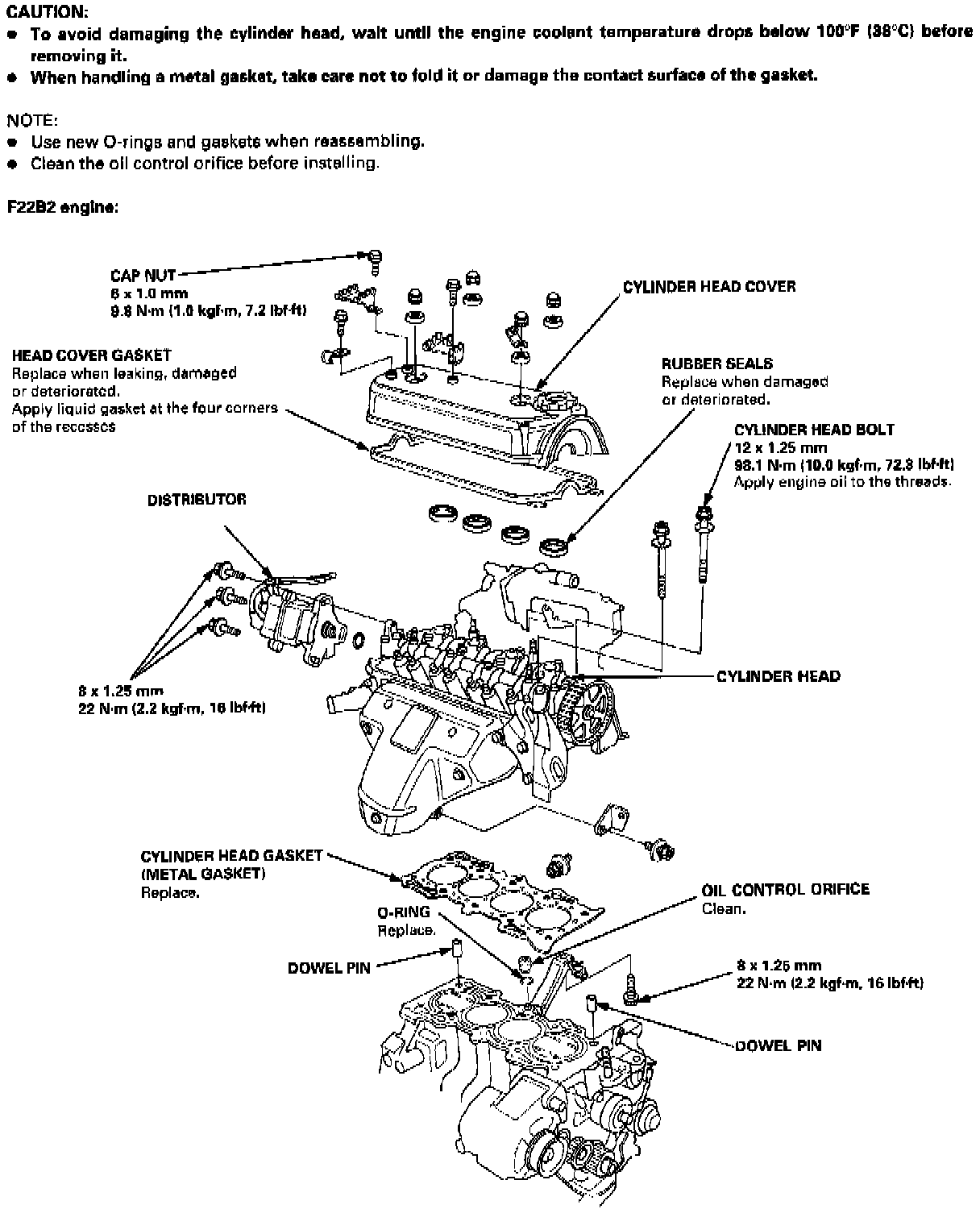 CAUTION:
● To avoid damaging the cylinder head, wait until the engine coolant temperature drops below 100°F (38°C) before removing it.
● When handling a metal gasket, take care not to fold it or damage the contact surface of the gasket.

NOTE:
● Use new O-rings and gaskets when reassembling.
● Clean the oil control orifice before installing.

F22B2 engine:

CAP NUT
6 x 1.0 mm
9.8 N·m (1.0 kgf·m, 7.2 lbf·ft)

CYLINDER HEAD COVER

HEAD COVER GASKET
Replace when leaking, damaged or deteriorated.
Apply liquid gasket at the four corners of the recesses

RUBBER SEALS
Replace when damaged or deteriorated.

CYLINDER HEAD BOLT
12 x 1.25 mm
98.1 N·m (10.0 kgf·m, 72.3 lbf·ft)
Apply engine oil to the threads.

DISTRIBUTOR

8 x 1.25 mm
22 N·m (2.2 kgf·m, 16 lbf·ft)

CYLINDER HEAD

CYLINDER HEAD GASKET
(METAL GASKET)
Replace.

OIL CONTROL ORIFICE
Clean.

O-RING
Replace.

DOWEL PIN

8 x 1.25 mm
22 N·m (2.2 kgf·m, 16 lbf·ft)

DOWEL PIN