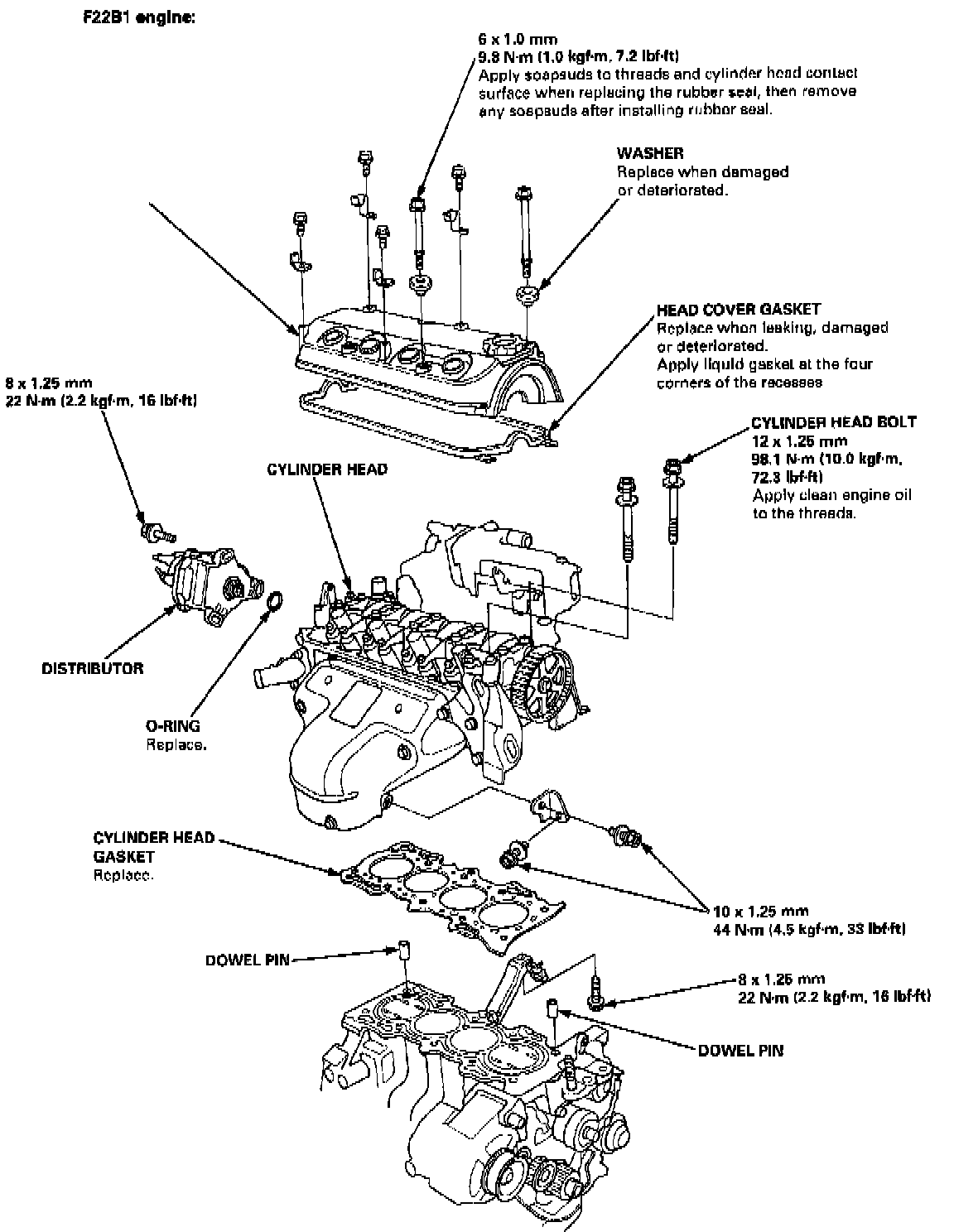 F22B1 engine:

6 x 1.0 mm
9.8 N·m (1.0 kgf·m, 7.2 lbf·ft)
Apply soapsuds to threads and cylinder head contact surface when replacing the rubber seal, then remove any soapsuds after installing rubber seal.

WASHER
Replace when damaged or deteriorated.

HEAD COVER GASKET
Replace when leaking, damaged or deteriorated.
Apply liquid gasket at the four corners of the recesses

8 x 1.25 mm
22 N·m (2.2 kgf·m, 16 lbf·ft)

CYLINDER HEAD BOLT
12 x 1.25 mm
98.1 N·m (10.0 kgf·m, 72.3 lbf·ft)
Apply clean engine oil to the threads.

CYLINDER HEAD

DISTRIBUTOR

O-RING
Replace.

CYLINDER HEAD GASKET
Replace.

10 x 1.25 mm
44 N·m (4.5 kgf·m, 33 lbf·ft)

DOWEL PIN

8 x 1.25 mm
22 N·m (2.2 kgf·m, 16 lbf·ft)

DOWEL PIN