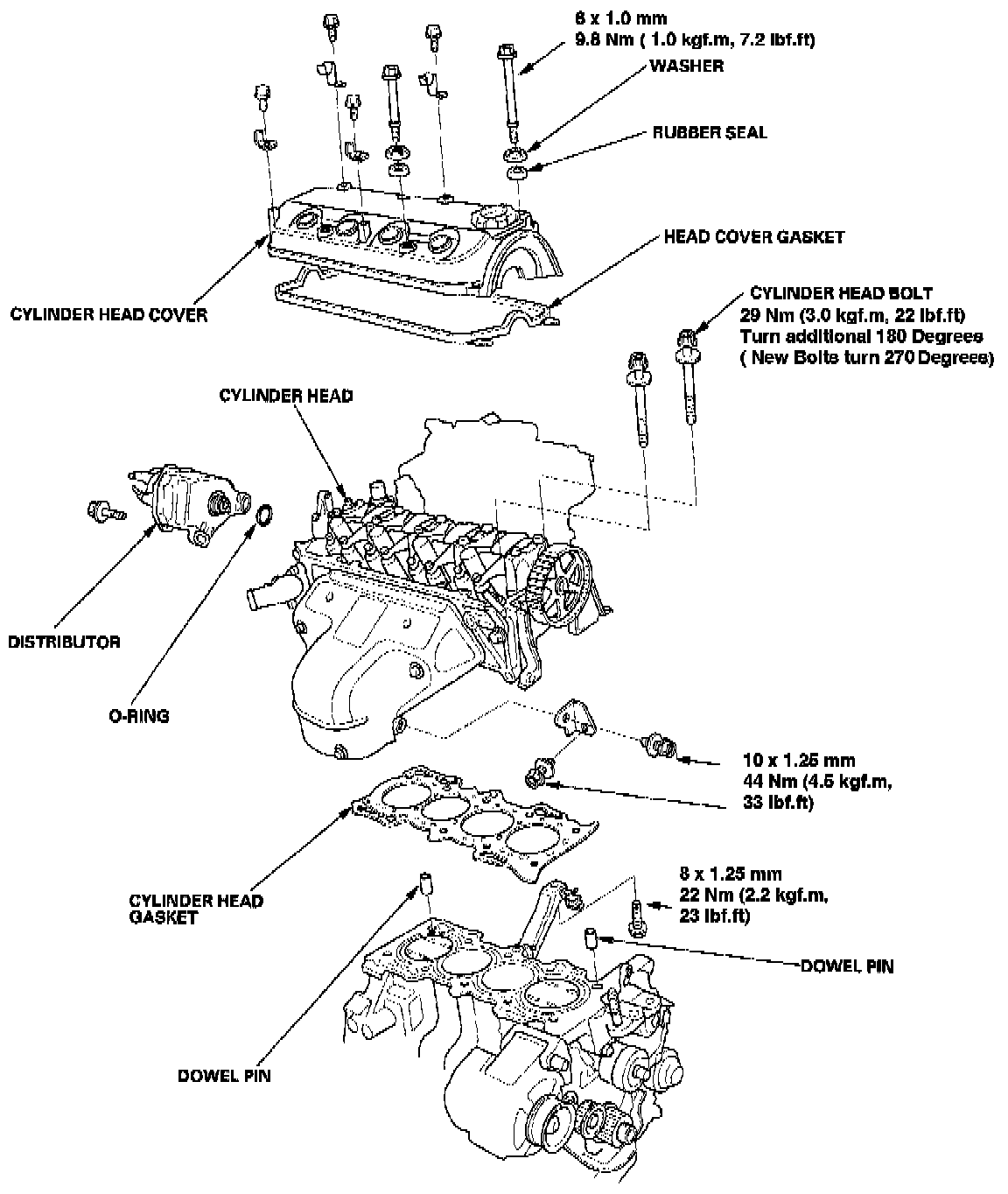 6 x 1.0 mm
9.8 Nm ( 1.0 kgf.m, 7.2 lbf.ft)

WASHER

RUBBER SEAL

HEAD COVER GASKET

CYLINDER HEAD COVER

CYLINDER HEAD BOLT
29 Nm (3.0 kgf.m, 22 lbf.ft)
Turn additional 180 Degrees
( New Bolts turn 270 Degrees)

CYLINDER HEAD

DISTRIBUTOR

O-RING

10 x 1.25 mm
44 Nm (4.5 kgf.m,
33 lbf.ft)

CYLINDER HEAD
GASKET

8 x 1.25 mm
22 Nm (2.2 kgf.m,
23 lbf.ft)

DOWEL PIN

DOWEL PIN