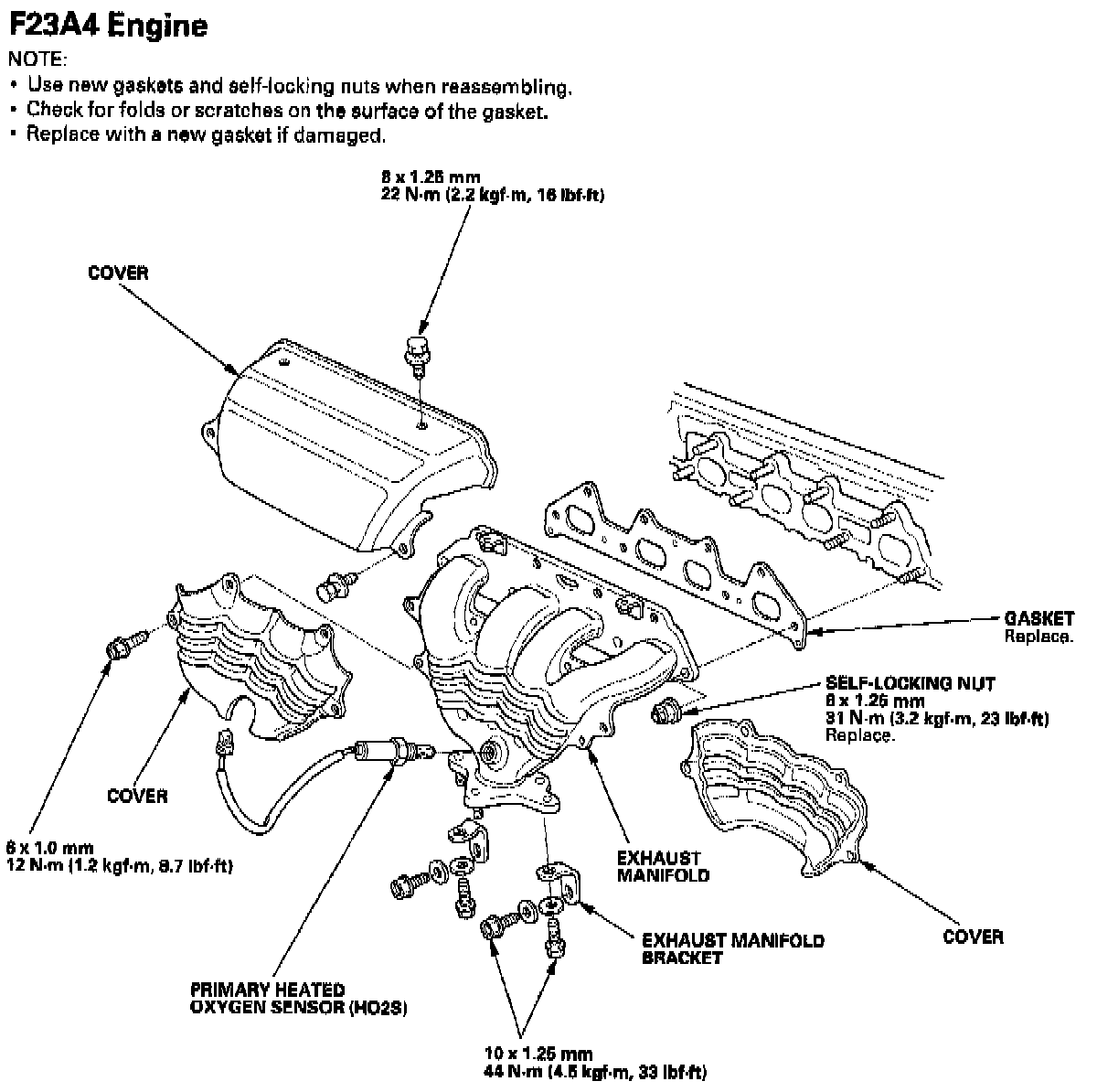 F23A4 Engine

NOTE:
• Use new gaskets and self-locking nuts when reassembling.
• Check for folds or scratches on the surface of the gasket.
• Replace with a new gasket if damaged.

8 x 1.25 mm
22 N·m (2.2 kgf·m, 16 lbf·ft)

COVER

GASKET
Replace.

SELF-LOCKING NUT
8 x 1.25 mm
31 N·m (3.2 kgf·m, 23 lbf·ft)
Replace.

COVER

6 x 1.0 mm
12 N·m (1.2 kgf·m, 8.7 lbf·ft)

EXHAUST
MANIFOLD

COVER

EXHAUST MANIFOLD
BRACKET

PRIMARY HEATED
OXYGEN SENSOR (HO2S)

10 x 1.25 mm
44 N·m (4.5 kgf·m, 33 lbf·ft)