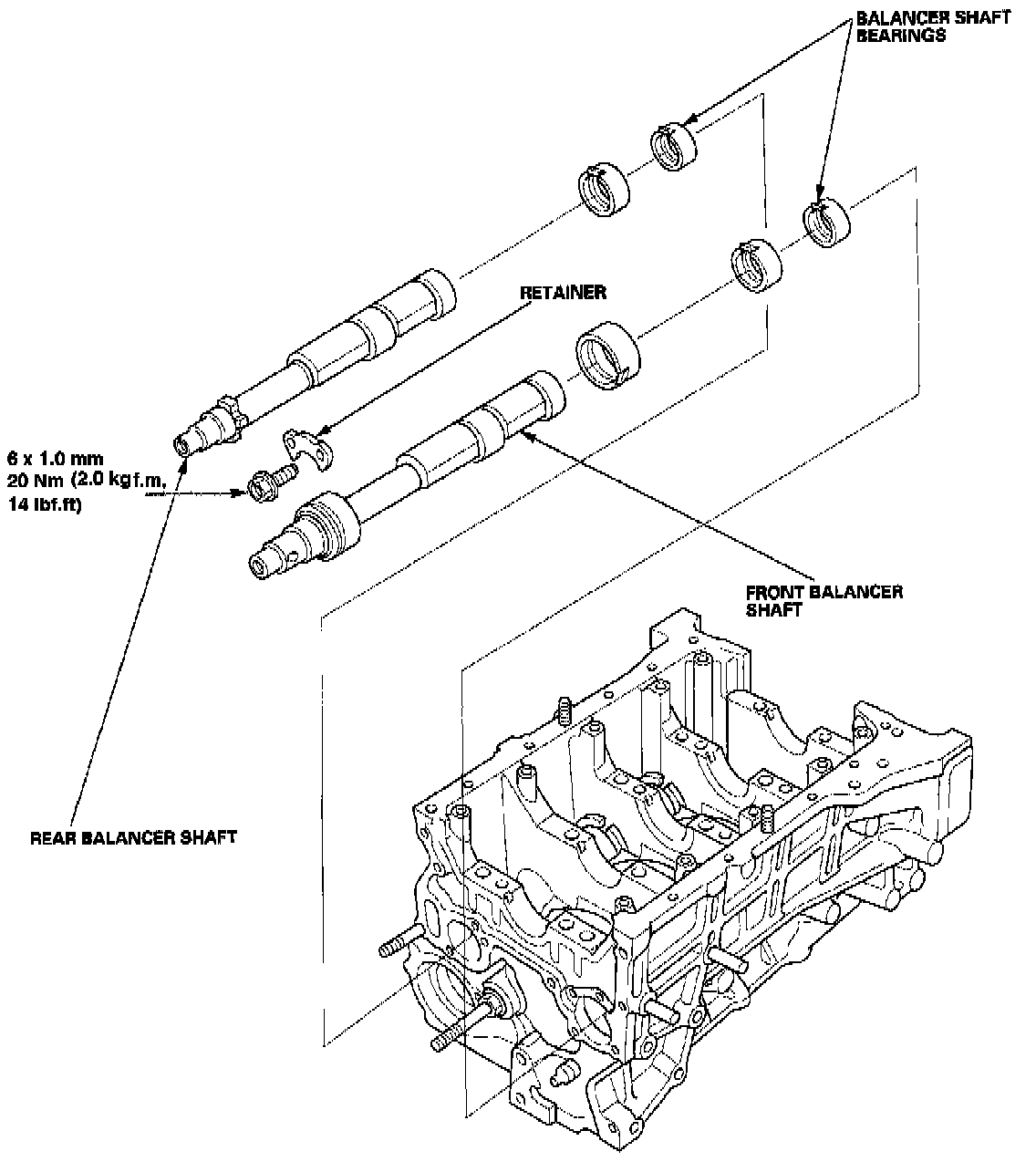 BALANCER SHAFT BEARINGS

RETAINER

6 x 1.0 mm
20 Nm (2.0 kgf.m,
14 lbf.ft)

FRONT BALANCER SHAFT

REAR BALANCER SHAFT