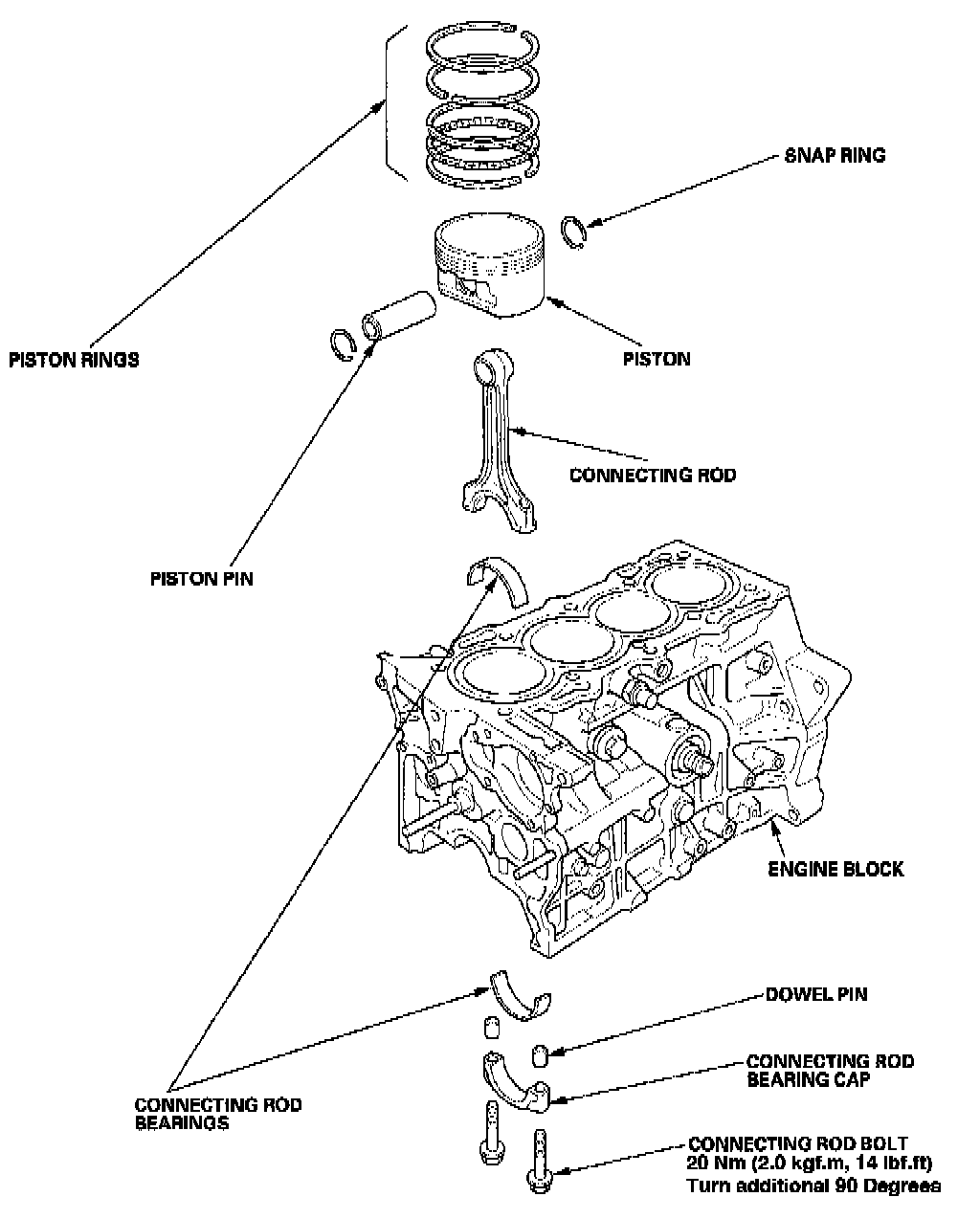 SNAP RING

PISTON RINGS

PISTON

CONNECTING ROD

PISTON PIN

ENGINE BLOCK

DOWEL PIN

CONNECTING ROD BEARING CAP

CONNECTING ROD BEARINGS

CONNECTING ROD BOLT
20 Nm (2.0 kgf.m, 14 lbf.ft)
Turn additional 90 Degrees