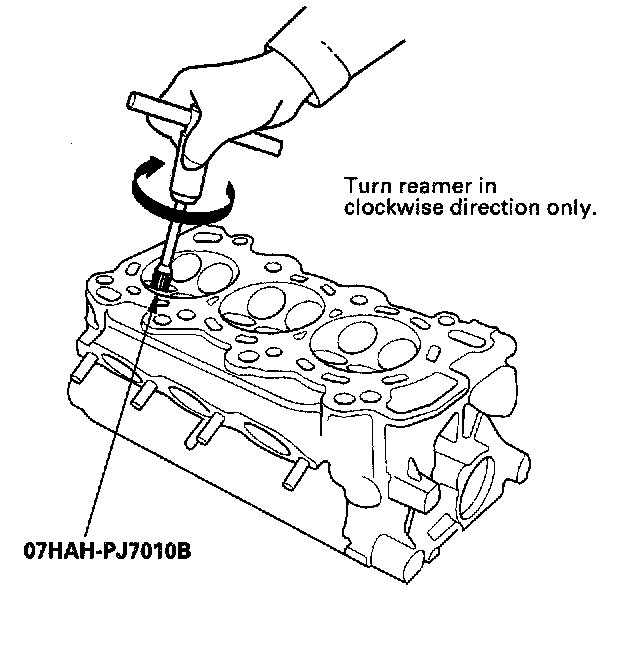 Turn reamer in clockwise direction only.

07HAH-PJ7010B