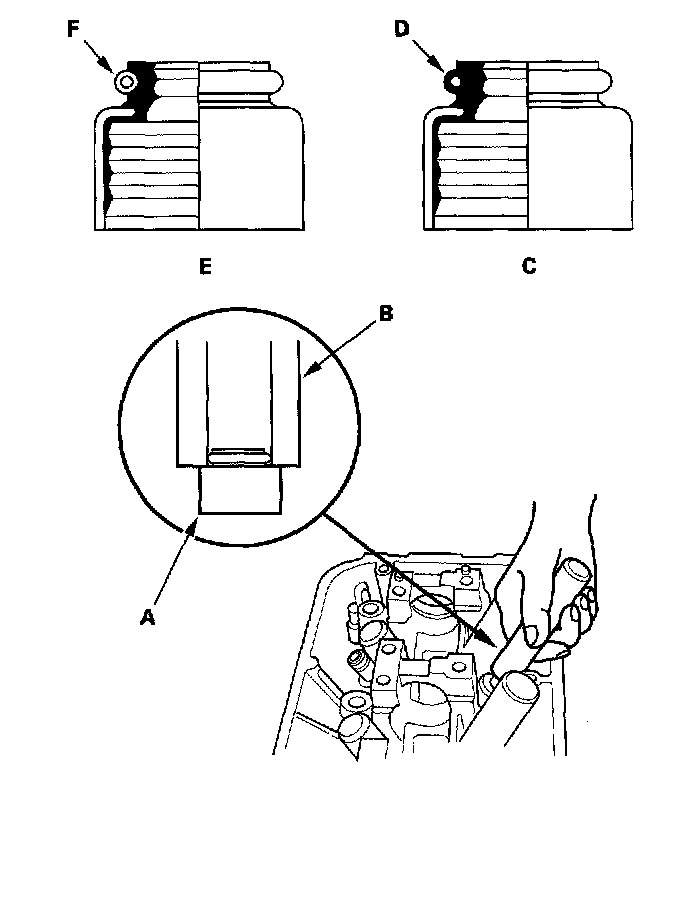 F

D

E

C

B

A