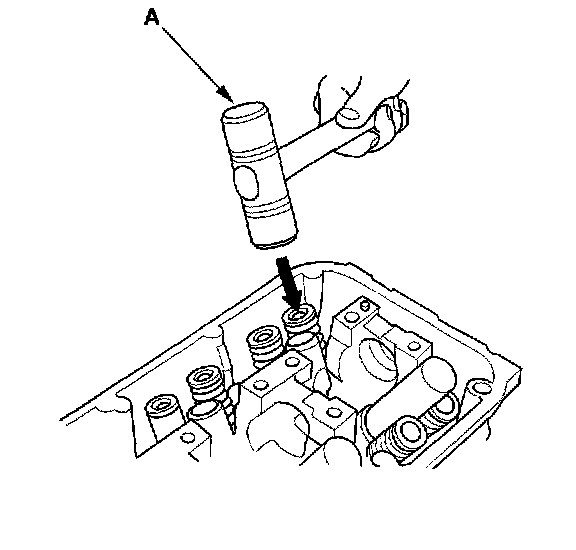 A