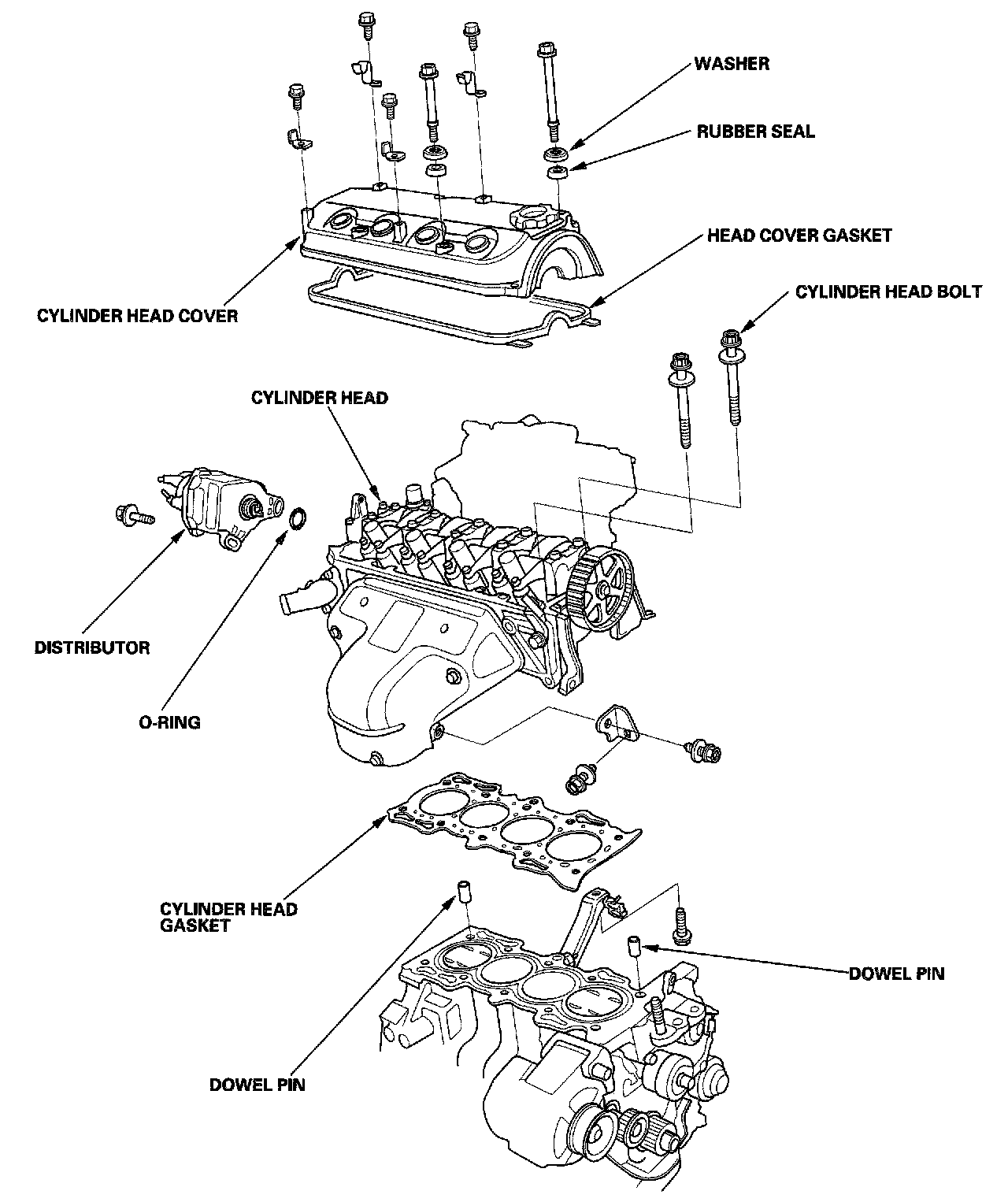 WASHER

RUBBER SEAL

HEAD COVER GASKET

CYLINDER HEAD BOLT

CYLINDER HEAD COVER

CYLINDER HEAD

DISTRIBUTOR

O-RING

CYLINDER HEAD GASKET

DOWEL PIN

DOWEL PIN