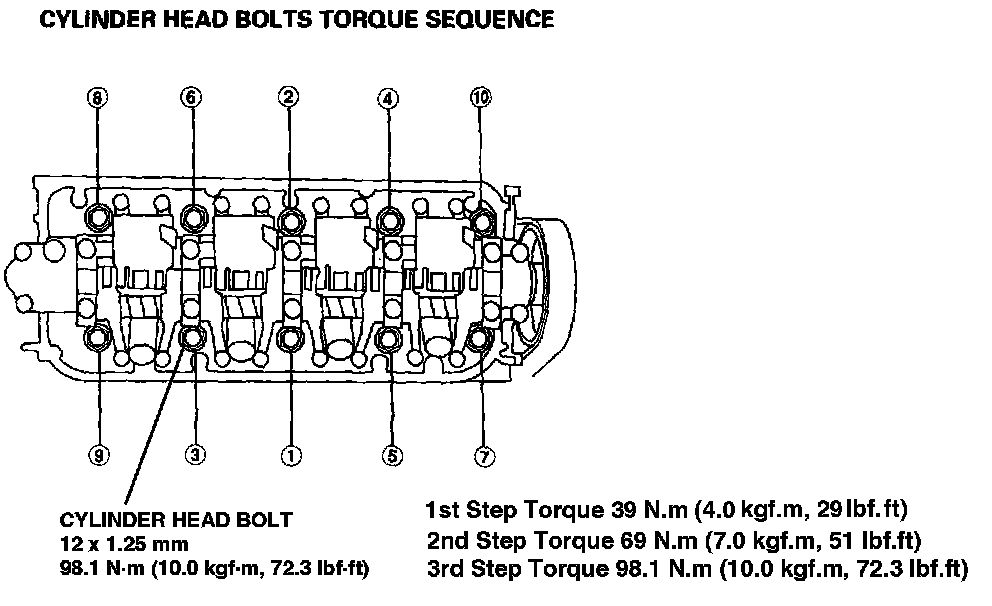 CYLINDER HEAD BOLTS TORQUE SEQUENCE

8 6 2 4 10

9 3 1 5 7

CYLINDER HEAD BOLT
12 x 1.25 mm
98.1 N·m (10.0 kgf·m, 72.3 lbf·ft)

1st Step Torque 39 N.m (4.0 kgf.m, 29 lbf.ft)
2nd Step Torque 69 N.m (7.0 kgf.m, 51 lbf.ft)
3rd Step Torque 98.1 N.m (10.0 kgf.m, 72.3 lbf.ft)