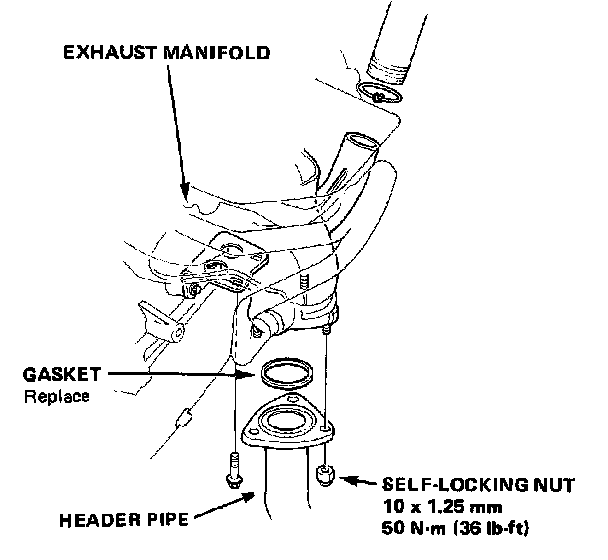 EXHAUST MANIFOLD

GASKET
Replace

HEADER PIPE

SELF-LOCKING NUT
10 x 1.25 mm
50 N·m (36 lb-ft)