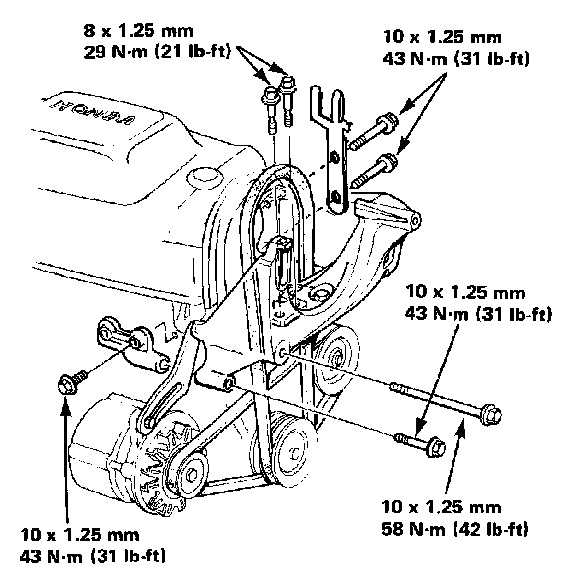 8 x 1.25 mm
29 N·m (21 lb-ft)

10 x 1.25 mm
43 N·m (31 lb-ft)

HONDA

10 x 1.25 mm
43 N·m (31 lb-ft)

10 x 1.25 mm
58 N·m (42 lb-ft)

10 x 1.25 mm
43 N·m (31 lb-ft)