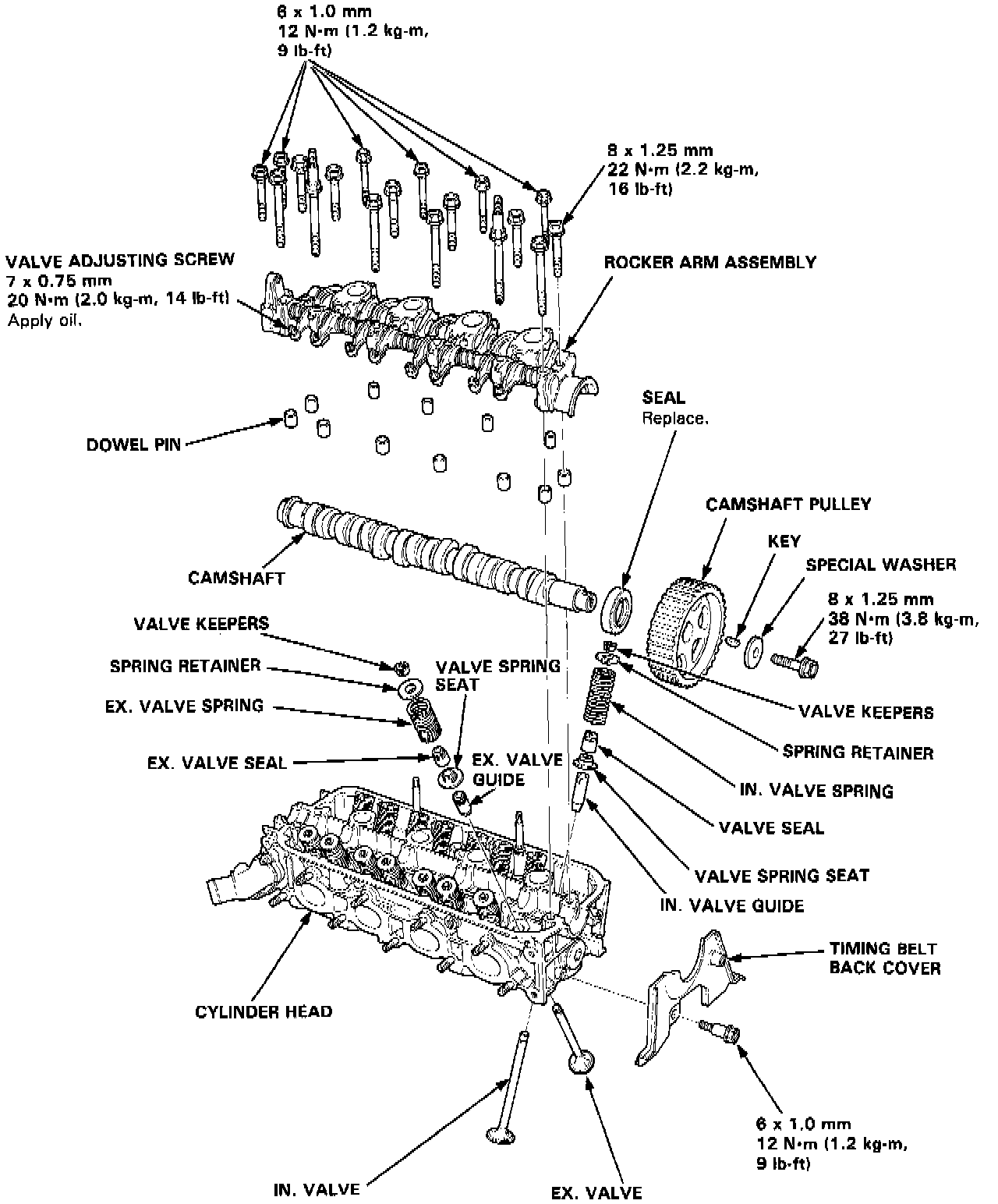 6 x 1.0 mm
12 N·m (1.2 kg-m, 9 lb-ft)

8 x 1.25 mm
22 N·m (2.2 kg-m, 16 lb-ft)

VALVE ADJUSTING SCREW
7 x 0.75 mm
20 N·m (2.0 kg-m, 14 lb-ft)
Apply oil.

ROCKER ARM ASSEMBLY

SEAL
Replace.

DOWEL PIN

CAMSHAFT PULLEY

KEY

SPECIAL WASHER

8 x 1.25 mm
38 N·m (3.8 kg-m, 27 lb-ft)

CAMSHAFT

VALVE KEEPERS

SPRING RETAINER

VALVE SPRING SEAT

EX. VALVE SPRING

EX. VALVE SEAL

EX. VALVE GUIDE

VALVE KEEPERS

SPRING RETAINER

IN. VALVE SPRING

VALVE SEAL

VALVE SPRING SEAT

IN. VALVE GUIDE

TIMING BELT BACK COVER

CYLINDER HEAD

6 x 1.0 mm
12 N·m (1.2 kg-m, 9 lb-ft)

IN. VALVE

EX. VALVE