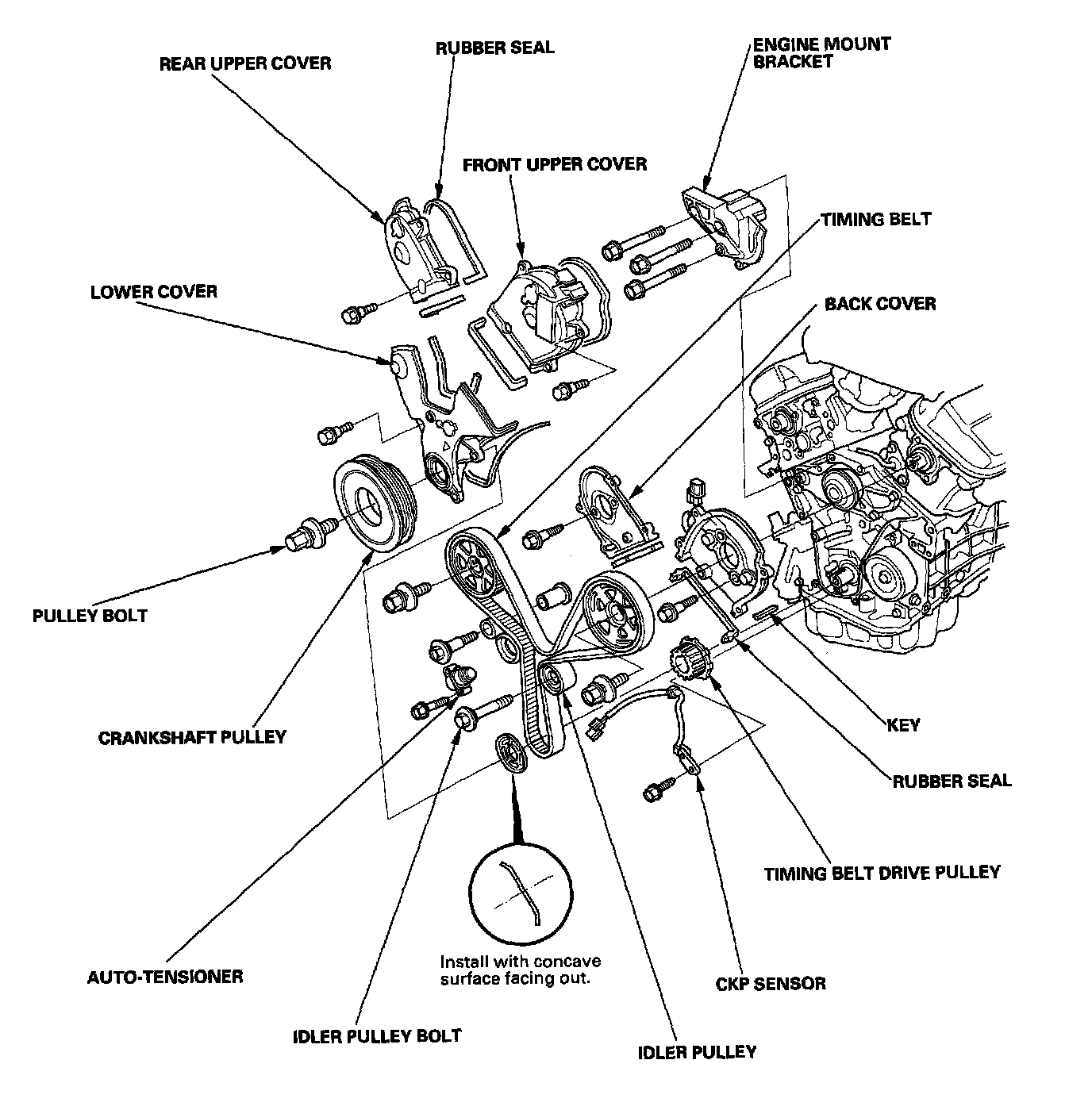 REAR UPPER COVER

RUBBER SEAL

ENGINE MOUNT BRACKET

FRONT UPPER COVER

TIMING BELT

LOWER COVER

BACK COVER

PULLEY BOLT

CRANKSHAFT PULLEY

KEY

RUBBER SEAL

TIMING BELT DRIVE PULLEY

Install with concave surface facing out.

AUTO-TENSIONER

CKP SENSOR

IDLER PULLEY BOLT

IDLER PULLEY