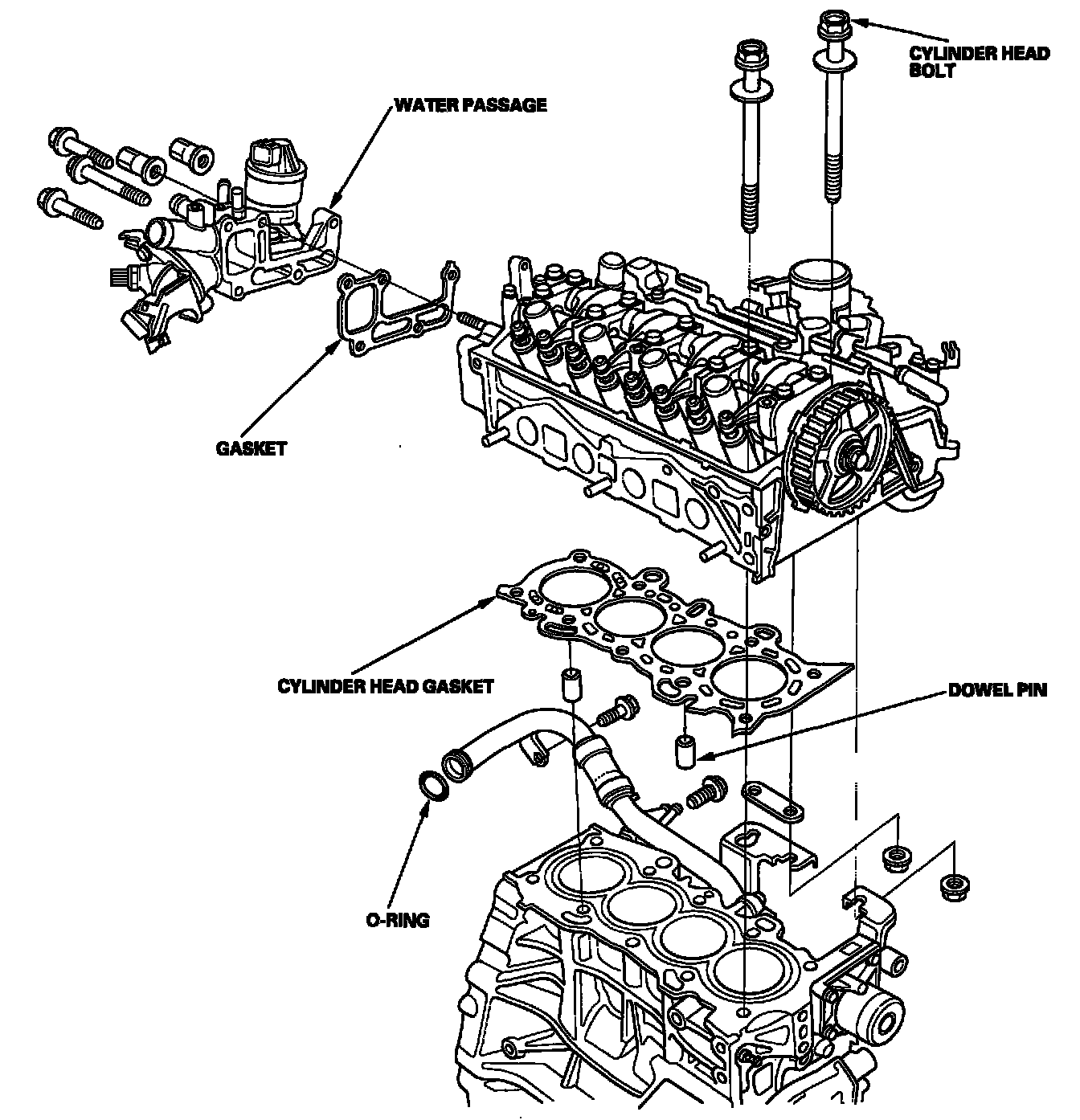 CYLINDER HEAD BOLT

WATER PASSAGE

GASKET

CYLINDER HEAD GASKET

DOWEL PIN

O-RING