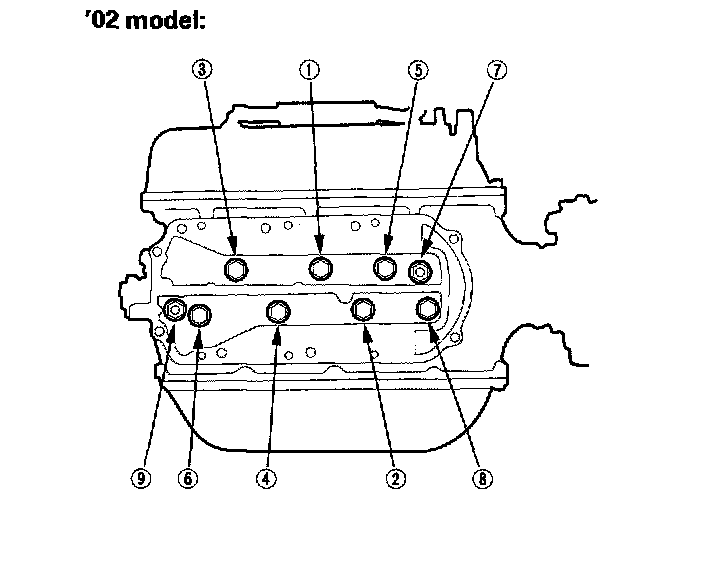 '02 model:

3
1
5
7

9
6
4
2
8