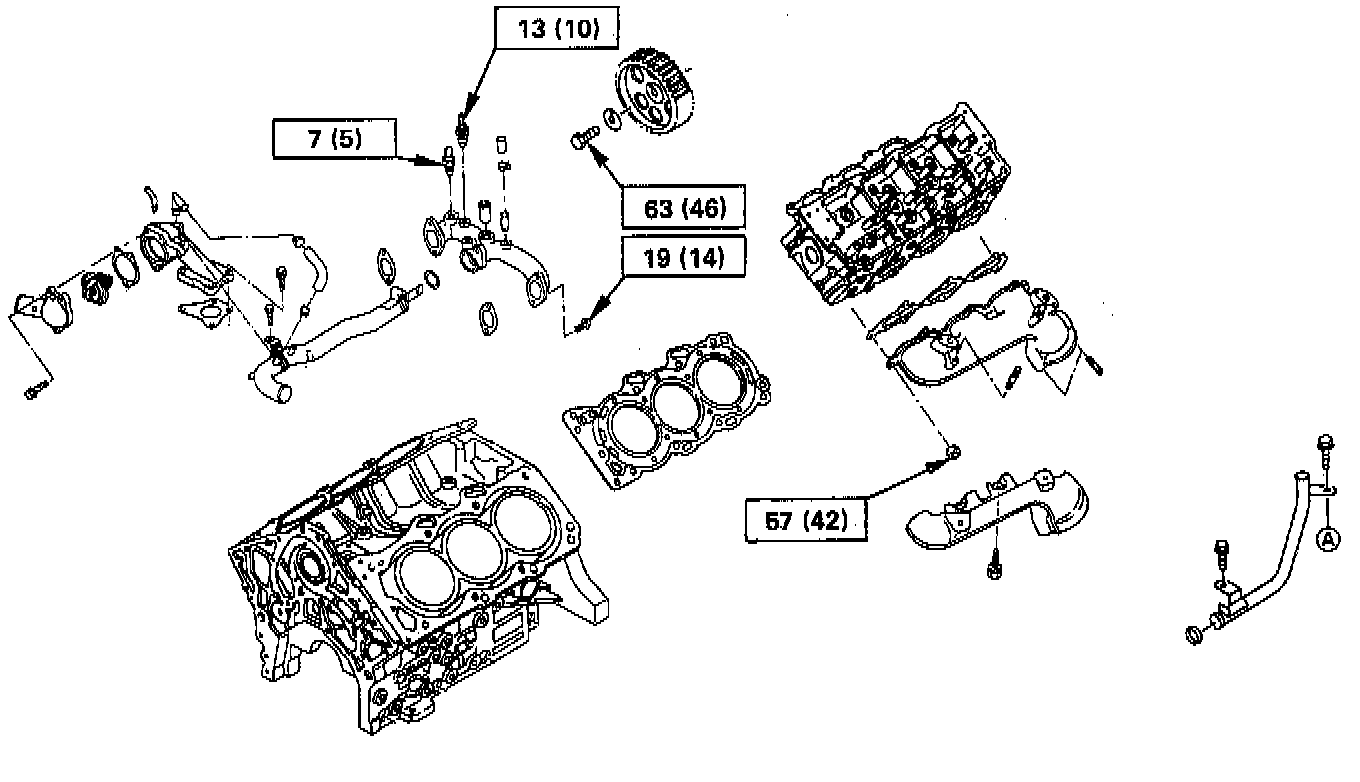 13 (10)

7 (5)

63 (46)

19 (14)

57 (42)

A