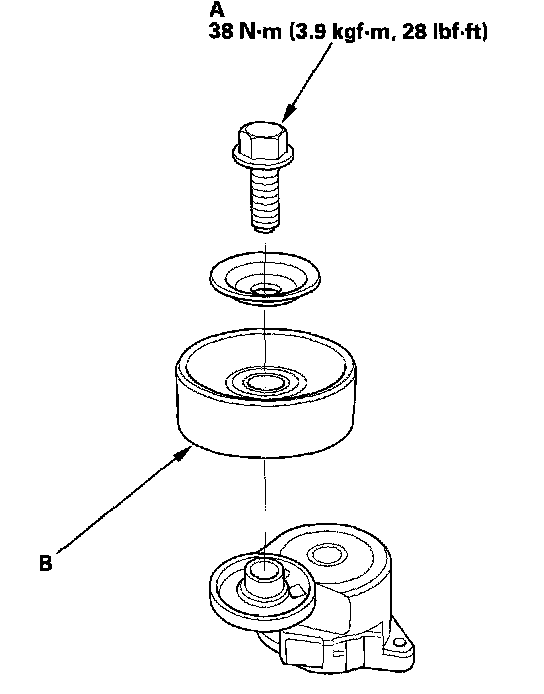 A
38 N·m (3.9 kgf·m, 28 lbf·ft)

B