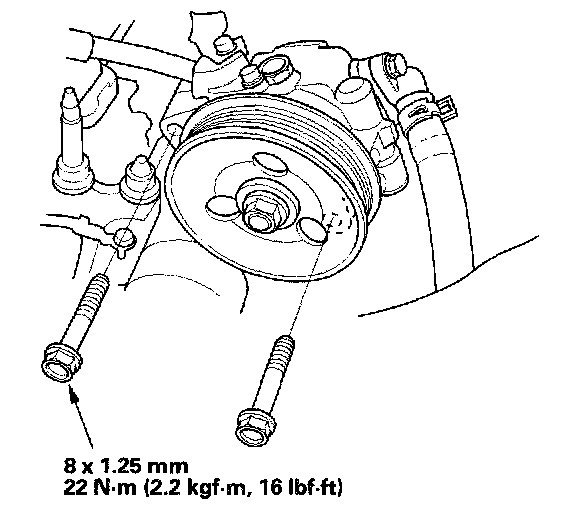 8 x 1.25 mm
22 N·m (2.2 kgf·m, 16 lbf·ft)