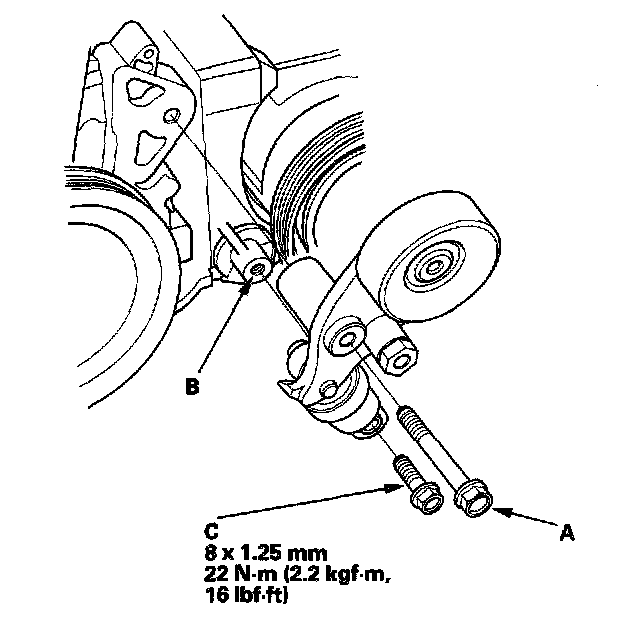 B

C
8 x 1.25 mm
22 N·m (2.2 kgf·m, 16 lbf·ft)

A