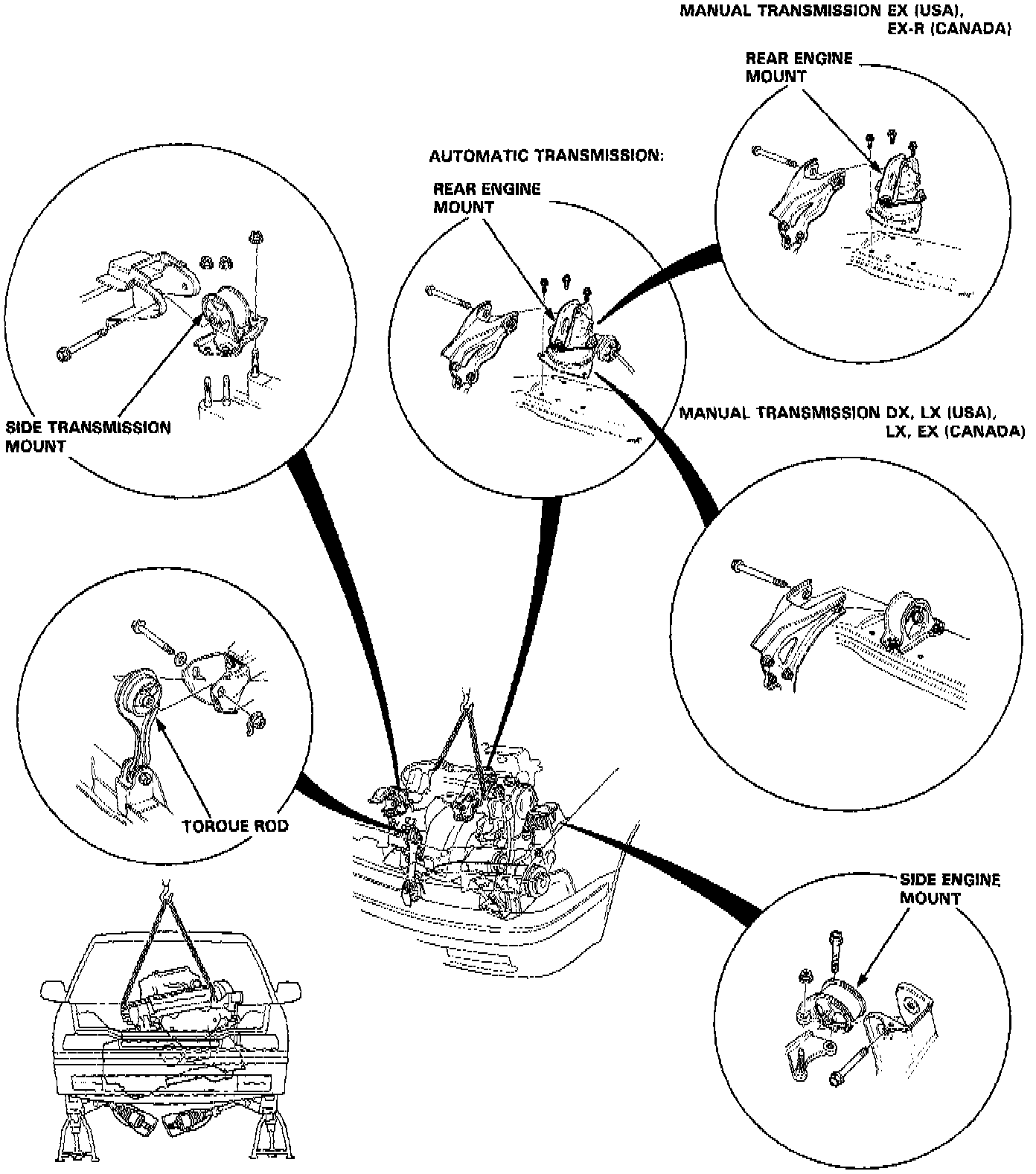 MANUAL TRANSMISSION EX (USA), EX-R (CANADA)

REAR ENGINE MOUNT

AUTOMATIC TRANSMISSION:

REAR ENGINE MOUNT

SIDE TRANSMISSION MOUNT

MANUAL TRANSMISSION DX, LX (USA), LX, EX (CANADA)

TORQUE ROD

SIDE ENGINE MOUNT