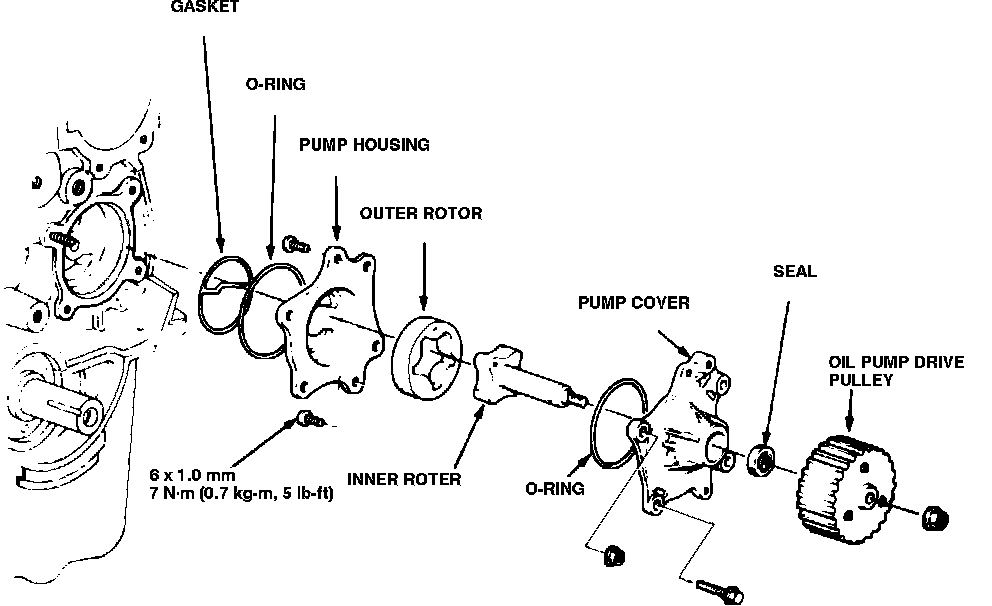 GASKET

O-RING

PUMP HOUSING

OUTER ROTOR

SEAL

PUMP COVER

OIL PUMP DRIVE PULLEY

6 x 1.0 mm
7 N·m (0.7 kg-m, 5 lb-ft)

INNER ROTER

O-RING