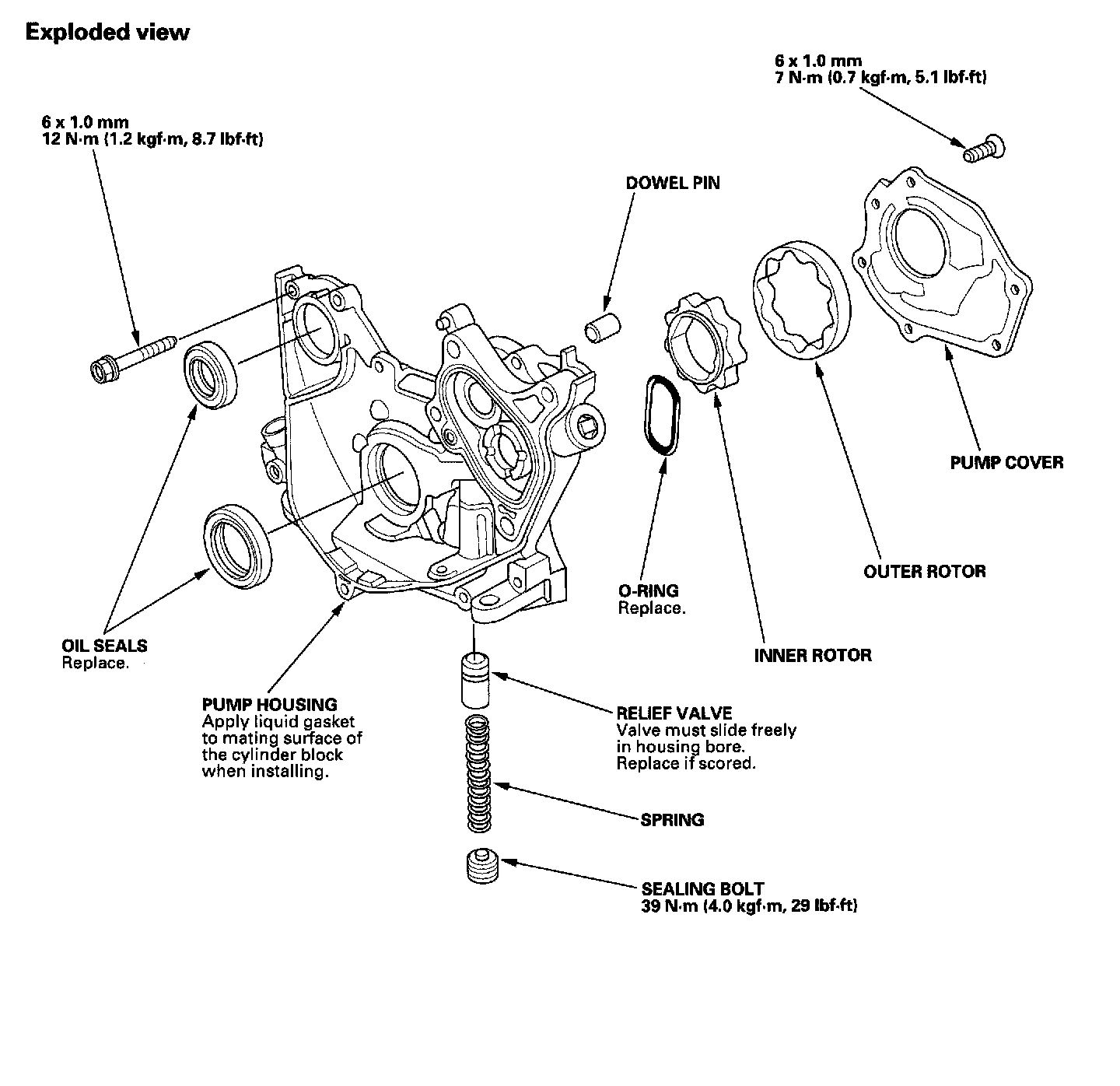 Exploded view

6 x 1.0 mm
7 N·m (0.7 kgf·m, 5.1 lbf·ft)

6 x 1.0 mm
12 N·m (1.2 kgf·m, 8.7 lbf·ft)

DOWEL PIN

PUMP COVER

OUTER ROTOR

O-RING
Replace.

INNER ROTOR

OIL SEALS
Replace.

PUMP HOUSING
Apply liquid gasket to mating surface of the cylinder block when installing.

RELIEF VALVE
Valve must slide freely in housing bore. Replace if scored.

SPRING

SEALING BOLT
39 N·m (4.0 kgf·m, 29 lbf·ft)