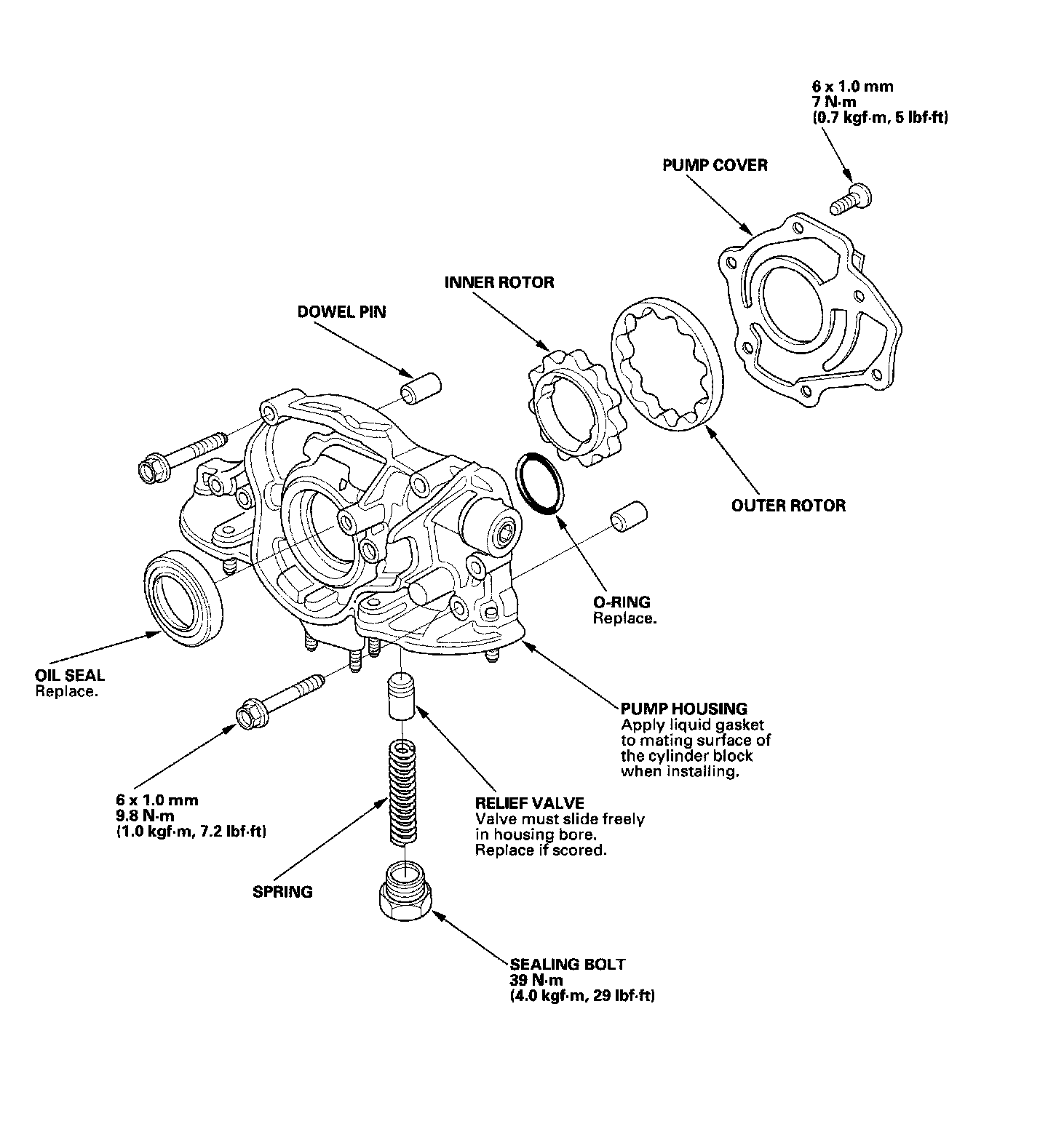 6 x 1.0 mm
7 N·m
(0.7 kgf·m, 5 lbf·ft)

PUMP COVER

INNER ROTOR

DOWEL PIN

OUTER ROTOR

O-RING
Replace.

OIL SEAL
Replace.

PUMP HOUSING
Apply liquid gasket to mating surface of the cylinder block when installing.

6 x 1.0 mm
9.8 N·m
(1.0 kgf·m, 7.2 lbf·ft)

RELIEF VALVE
Valve must slide freely in housing bore. Replace if scored.

SPRING

SEALING BOLT
39 N·m
(4.0 kgf·m, 29 lbf·ft)