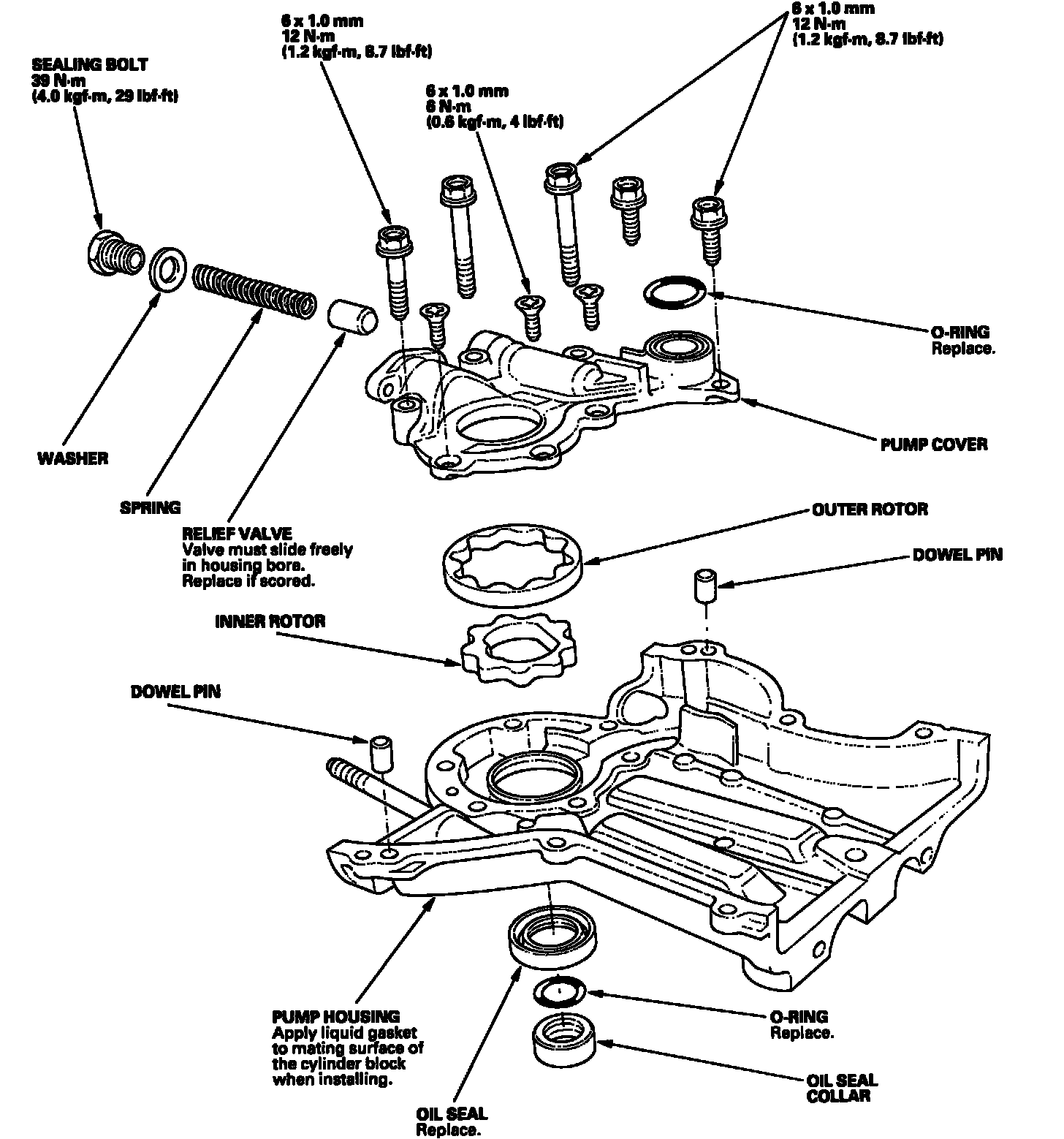 SEALING BOLT
39 N·m
(4.0 kgf·m, 29 lbf·ft)

6 x 1.0 mm
12 N·m
(1.2 kgf·m, 8.7 lbf·ft)

6 x 1.0 mm
6 N·m
(0.6 kgf·m, 4 lbf·ft)

6 x 1.0 mm
12 N·m
(1.2 kgf·m, 8.7 lbf·ft)

O-RING
Replace.

PUMP COVER

WASHER

SPRING

RELIEF VALVE
Valve must slide freely in housing bore. Replace if scored.

OUTER ROTOR

DOWEL PIN

INNER ROTOR

DOWEL PIN

PUMP HOUSING
Apply liquid gasket to mating surface of the cylinder block when installing.

O-RING
Replace.

OIL SEAL COLLAR

OIL SEAL
Replace.