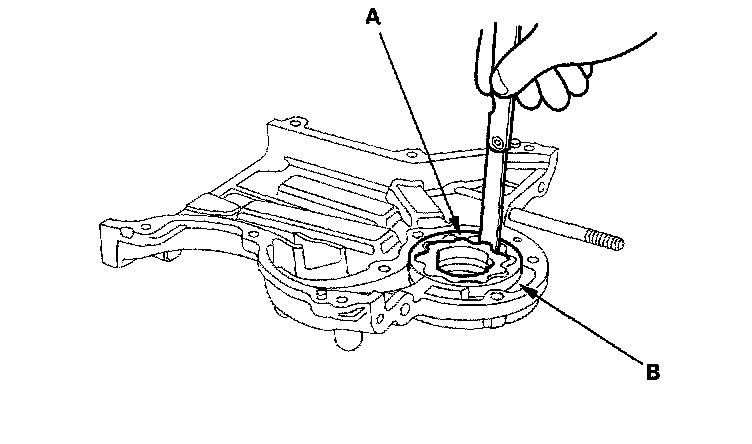 A

B