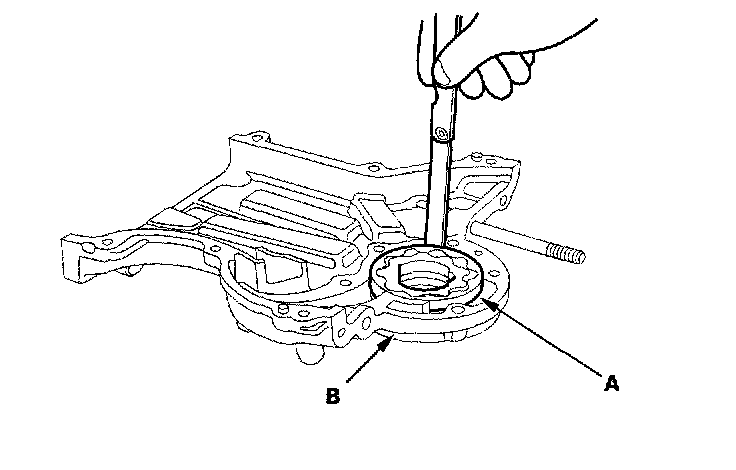 B
A