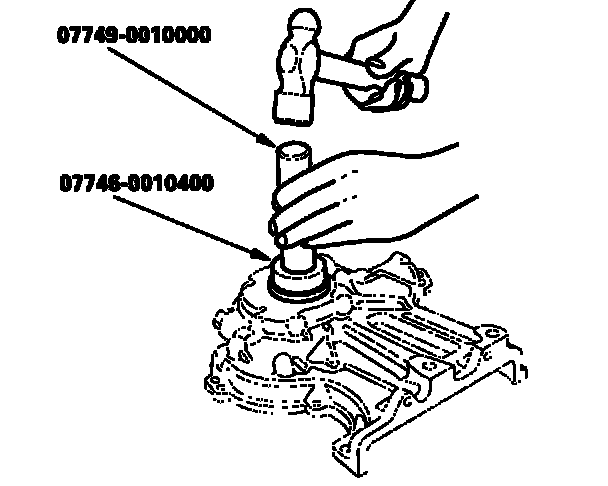 07749-0010000

07746-0010400