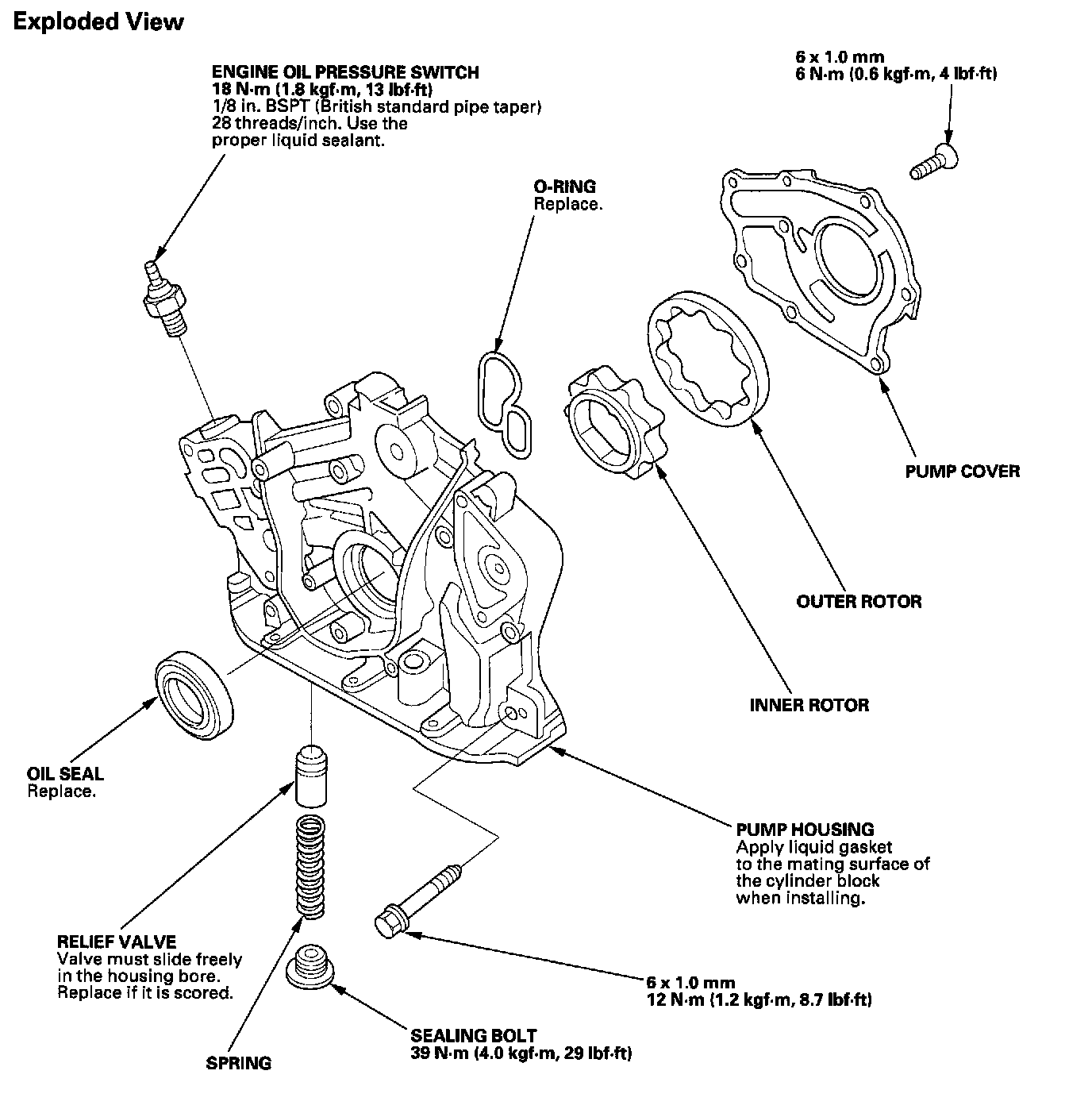 Exploded View

ENGINE OIL PRESSURE SWITCH
18 N·m (1.8 kgf·m, 13 lbf·ft)
1/8 in. BSPT (British standard pipe taper) 28 threads/inch. Use the proper liquid sealant.

6 x 1.0 mm
6 N·m (0.6 kgf·m, 4 lbf·ft)

O-RING
Replace.

PUMP COVER

OUTER ROTOR

INNER ROTOR

OIL SEAL
Replace.

PUMP HOUSING
Apply liquid gasket to the mating surface of the cylinder block when installing.

RELIEF VALVE
Valve must slide freely in the housing bore. Replace if it is scored.

6 x 1.0 mm
12 N·m (1.2 kgf·m, 8.7 lbf·ft)

SEALING BOLT
39 N·m (4.0 kgf·m, 29 lbf·ft)

SPRING