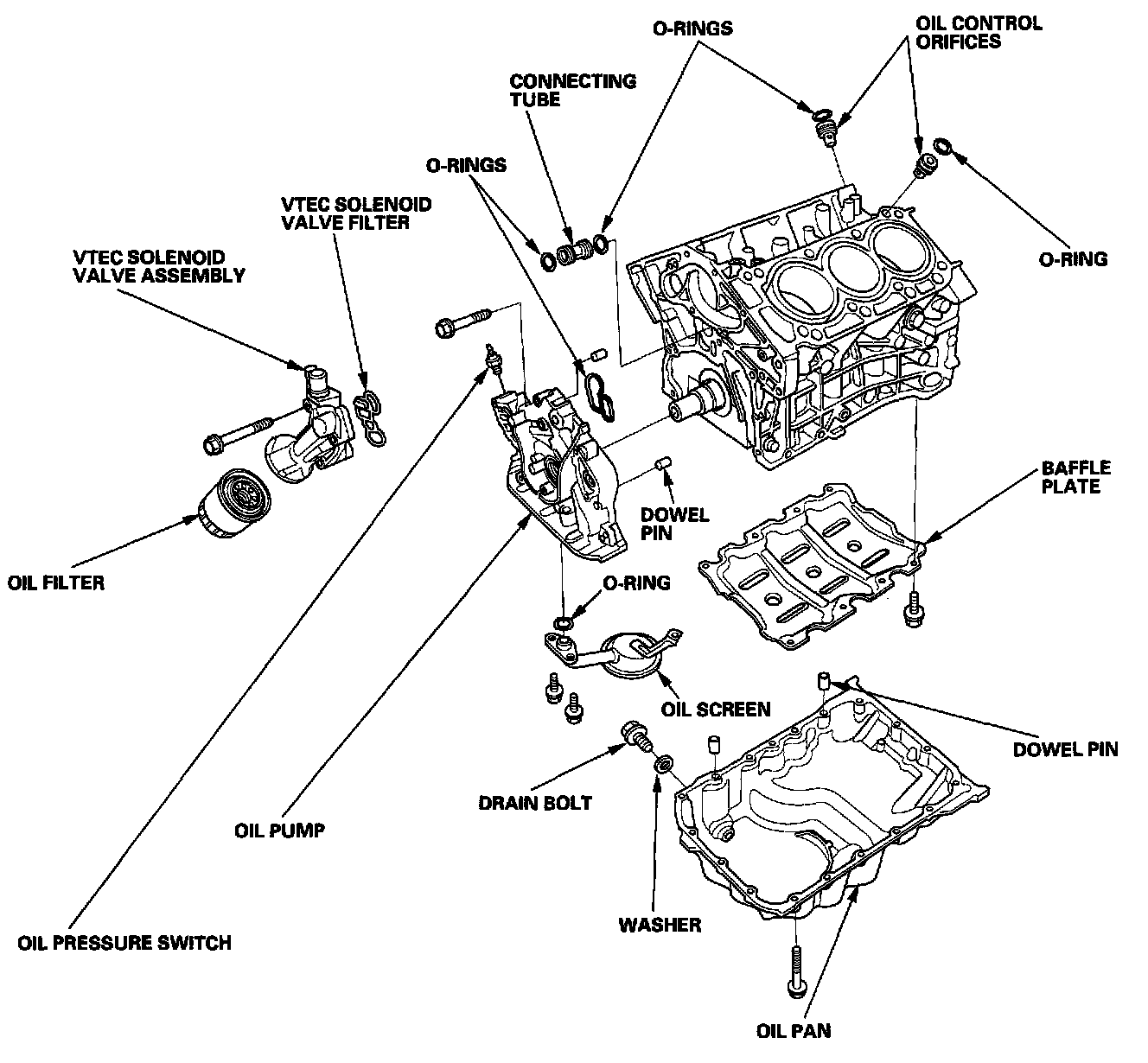 O-RINGS

OIL CONTROL ORIFICES

CONNECTING TUBE

O-RINGS

VTEC SOLENOID VALVE FILTER

VTEC SOLENOID VALVE ASSEMBLY

O-RING

BAFFLE PLATE

DOWEL PIN

OIL FILTER

O-RING

OIL SCREEN

DOWEL PIN

DRAIN BOLT

OIL PUMP

WASHER

OIL PRESSURE SWITCH

OIL PAN